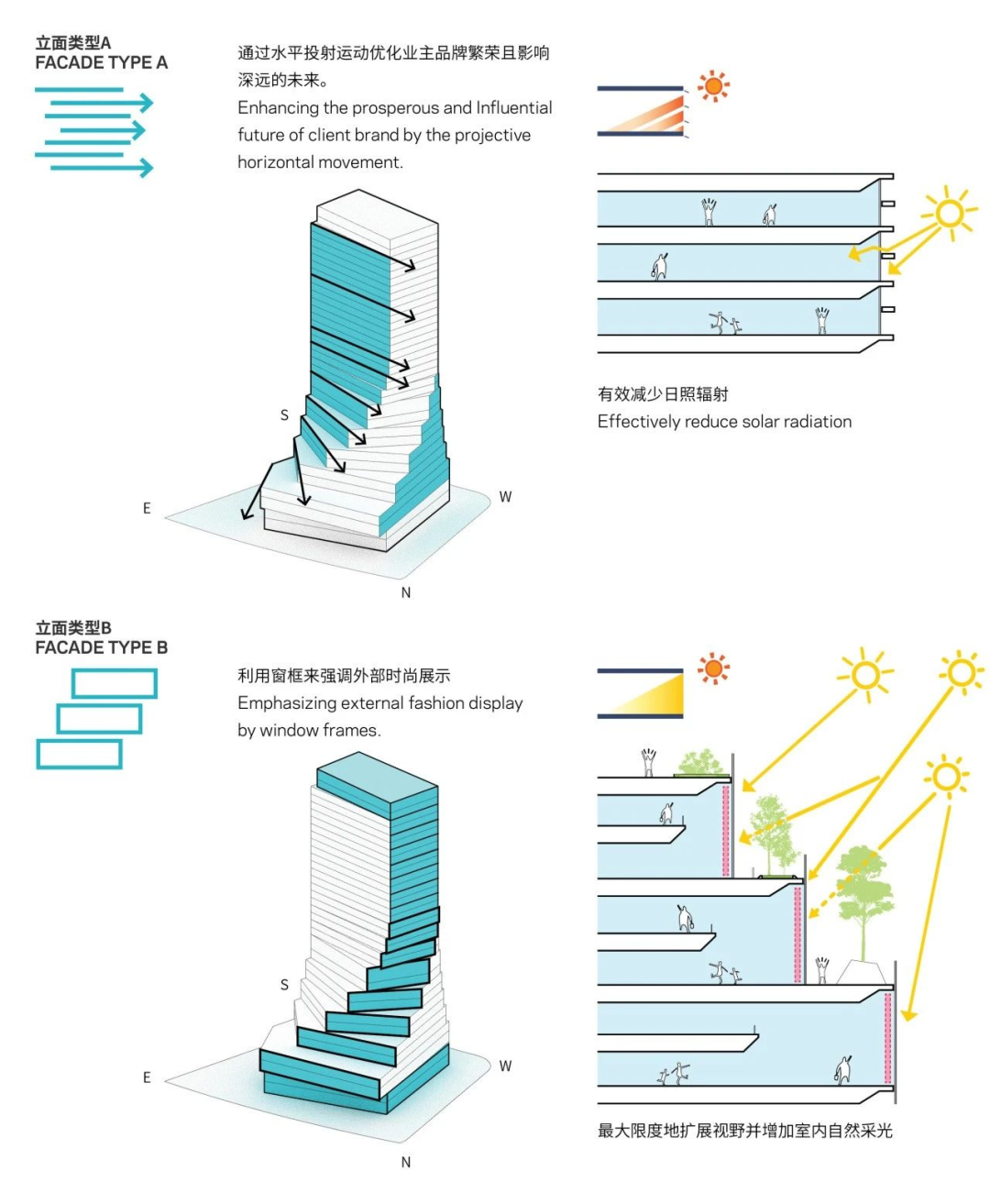 立面类型A
FACADE TYPE A

通过水平投射运动优化业主品牌繁荣且影响深远的未来。
Enhancing the prosperous and Influential future of client brand by the projective horizontal movement.

S
E
W
N

有效减少日照辐射
Effectively reduce solar radiation

立面类型B
FACADE TYPE B

利用窗框来强调外部时尚展示
Emphasizing external fashion display by window frames.

S
E
W
N

最大限度地扩展视野并增加室内自然采光