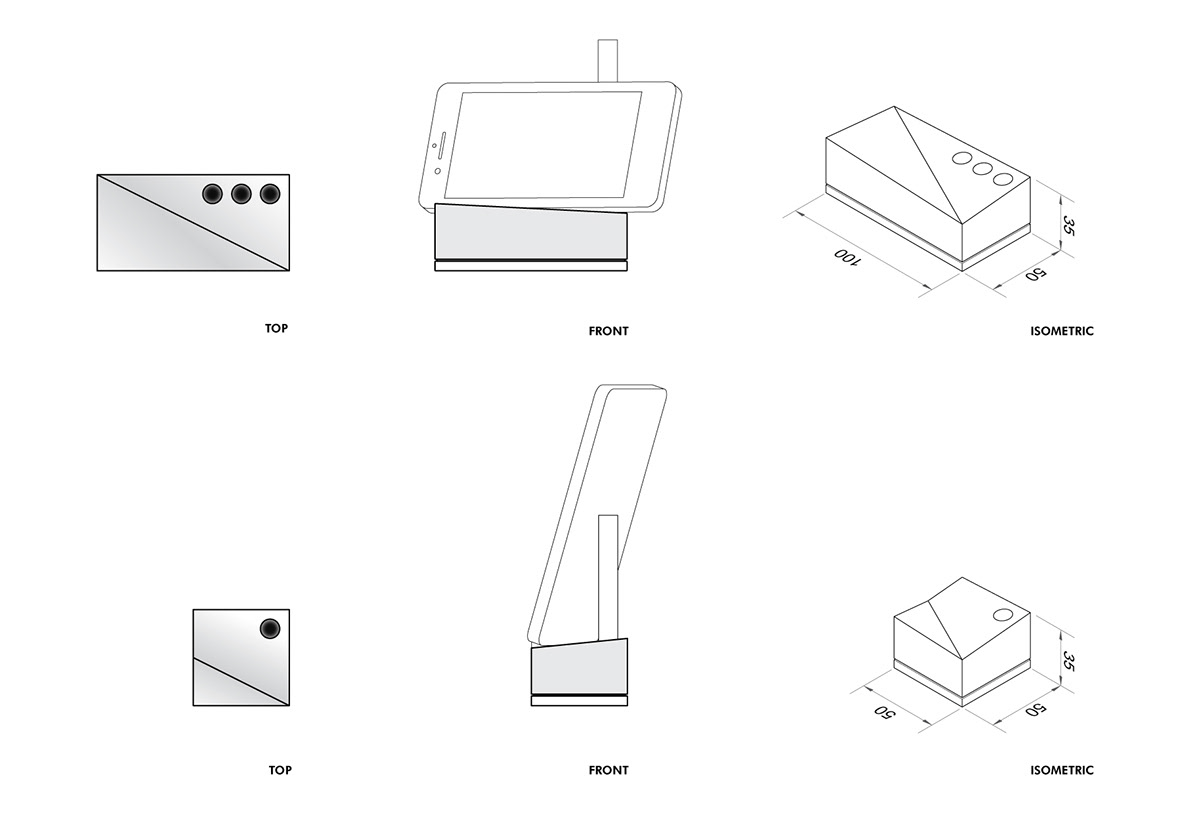 TOP

FRONT

100

50

35

ISOMETRIC

TOP

FRONT

50

50

35

ISOMETRIC