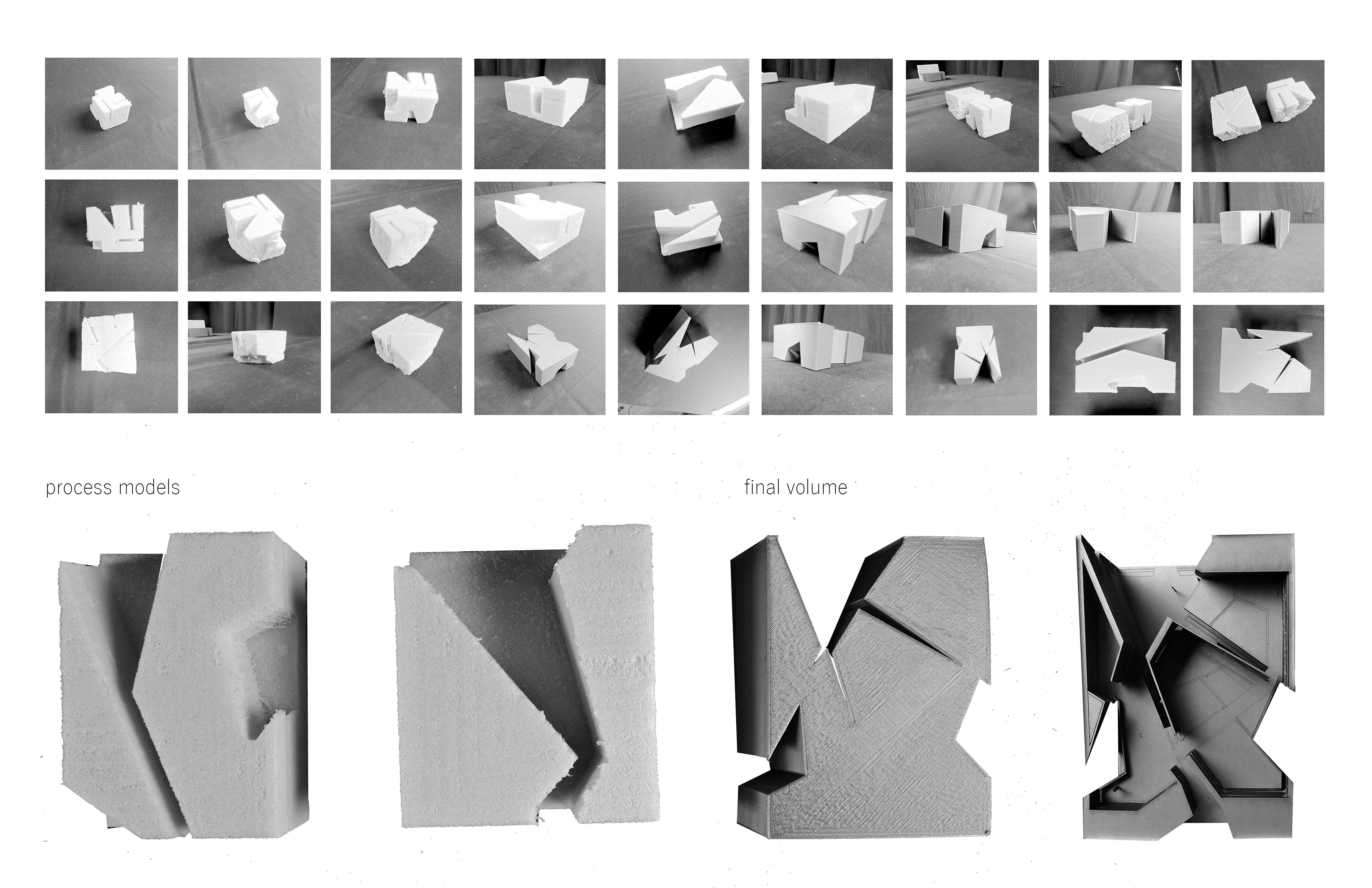 process models

final volume