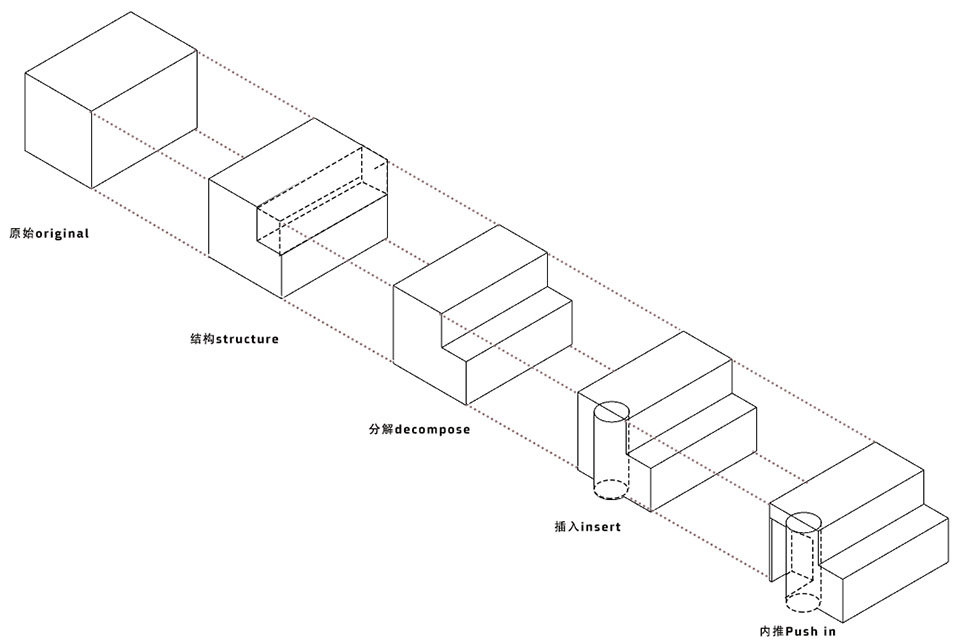 原始original

结构structure

分解decompose

插入insert

内推Push in