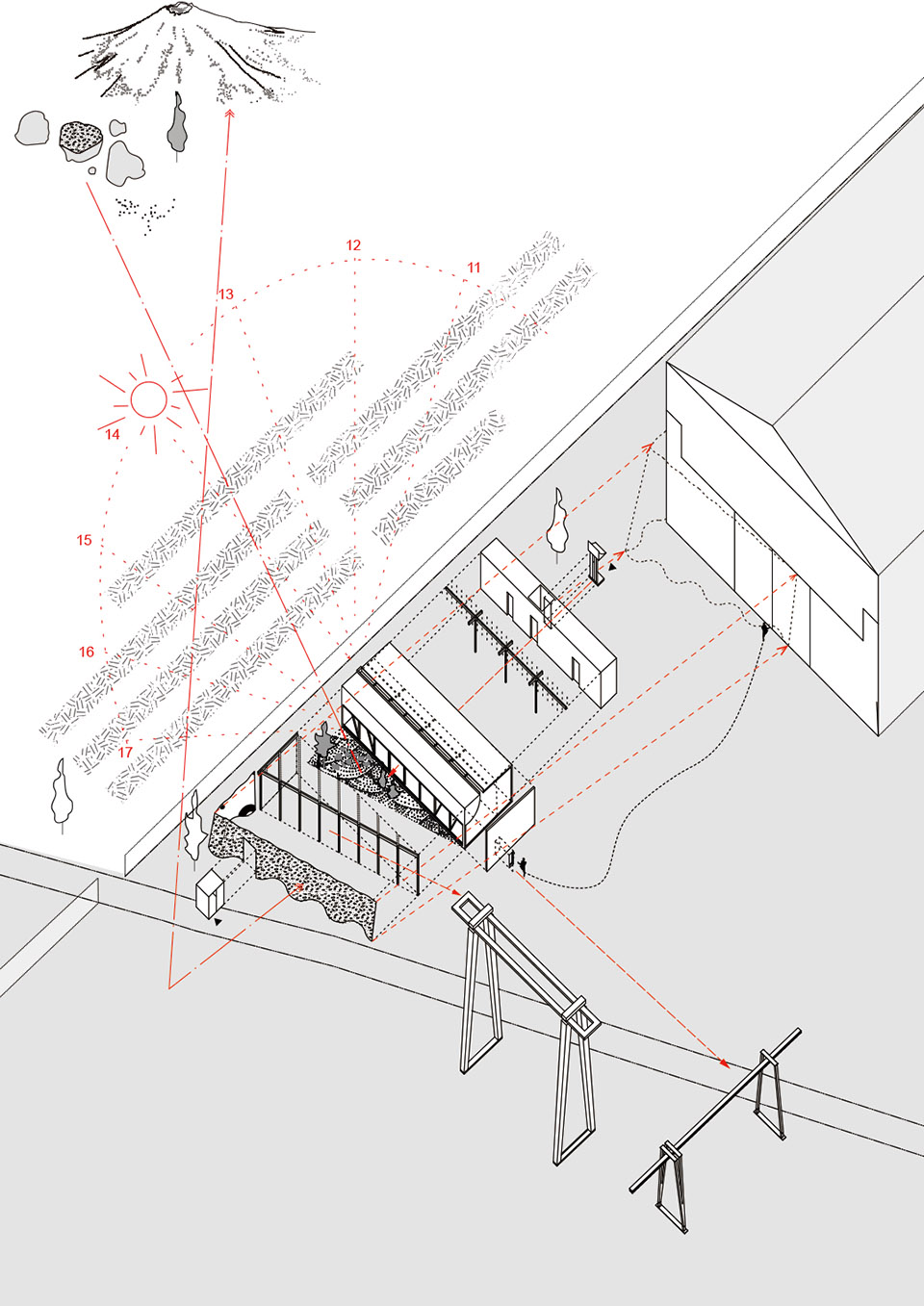 12
11
13
14
15
16
17