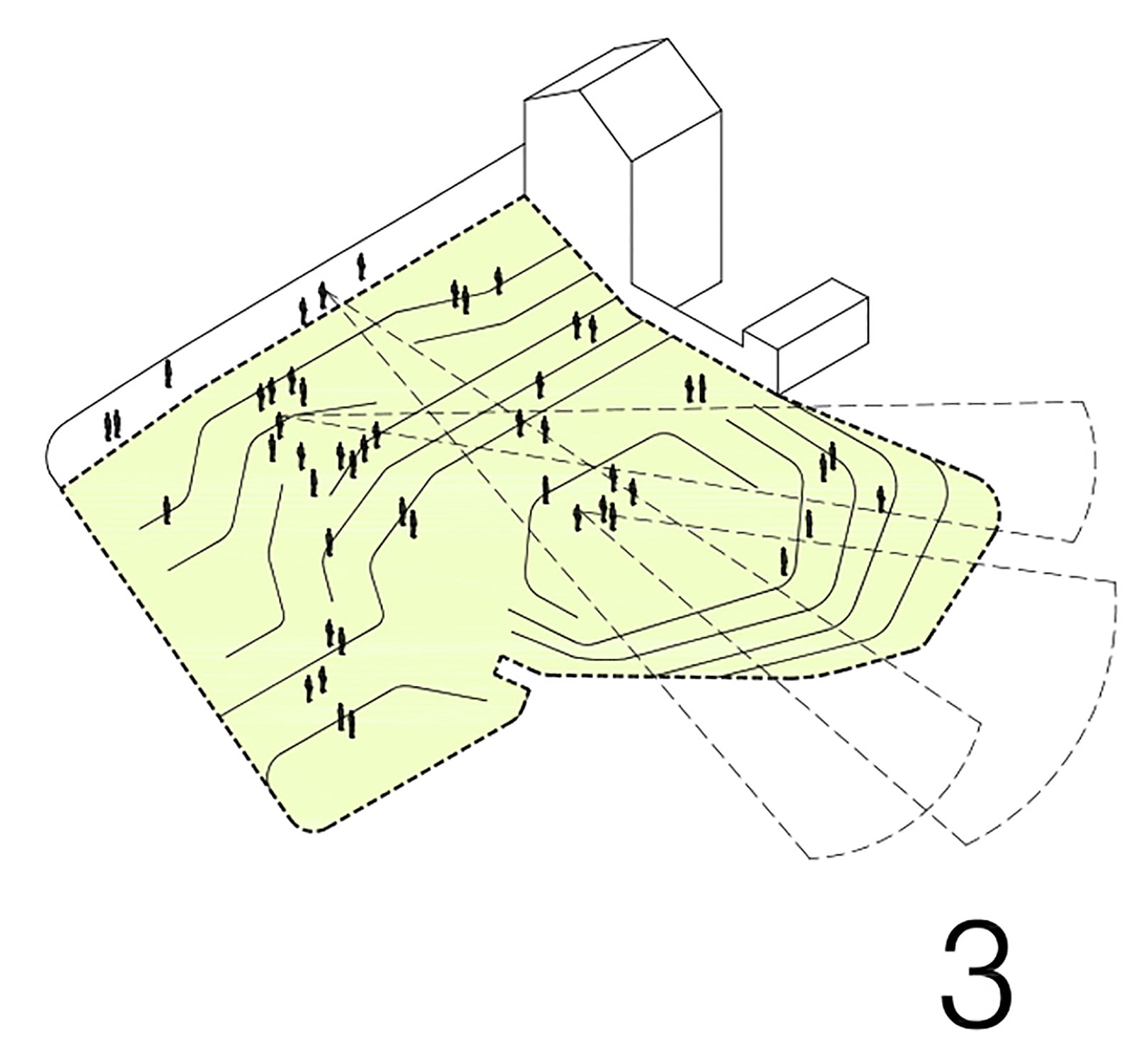 3