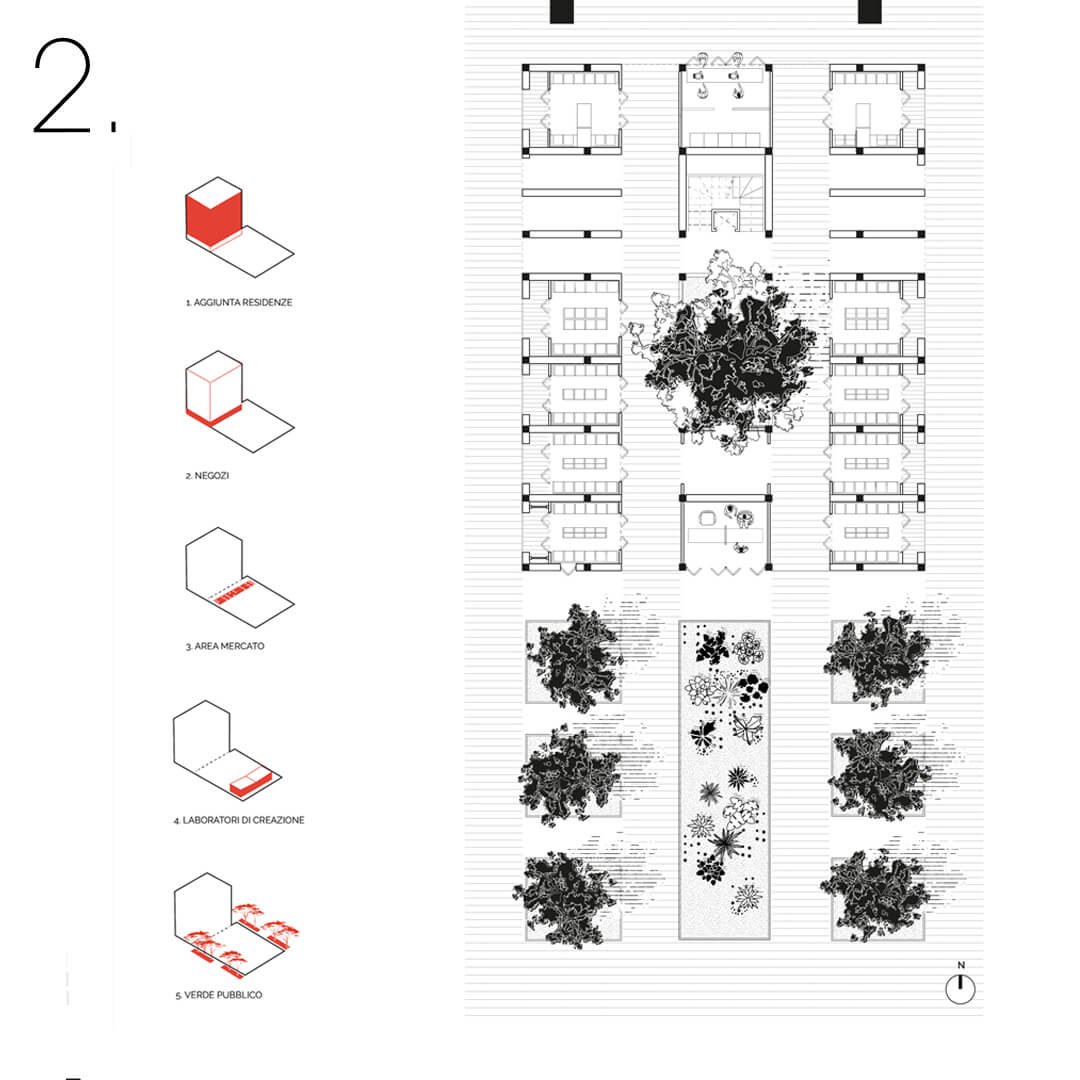 2.

1. AGGIUNTA RESIDENZE

2. NEGOZI

3. AREA MERCATO

4. LABORATORI DI CREAZIONE

5. VERDE PUBBLICO

N