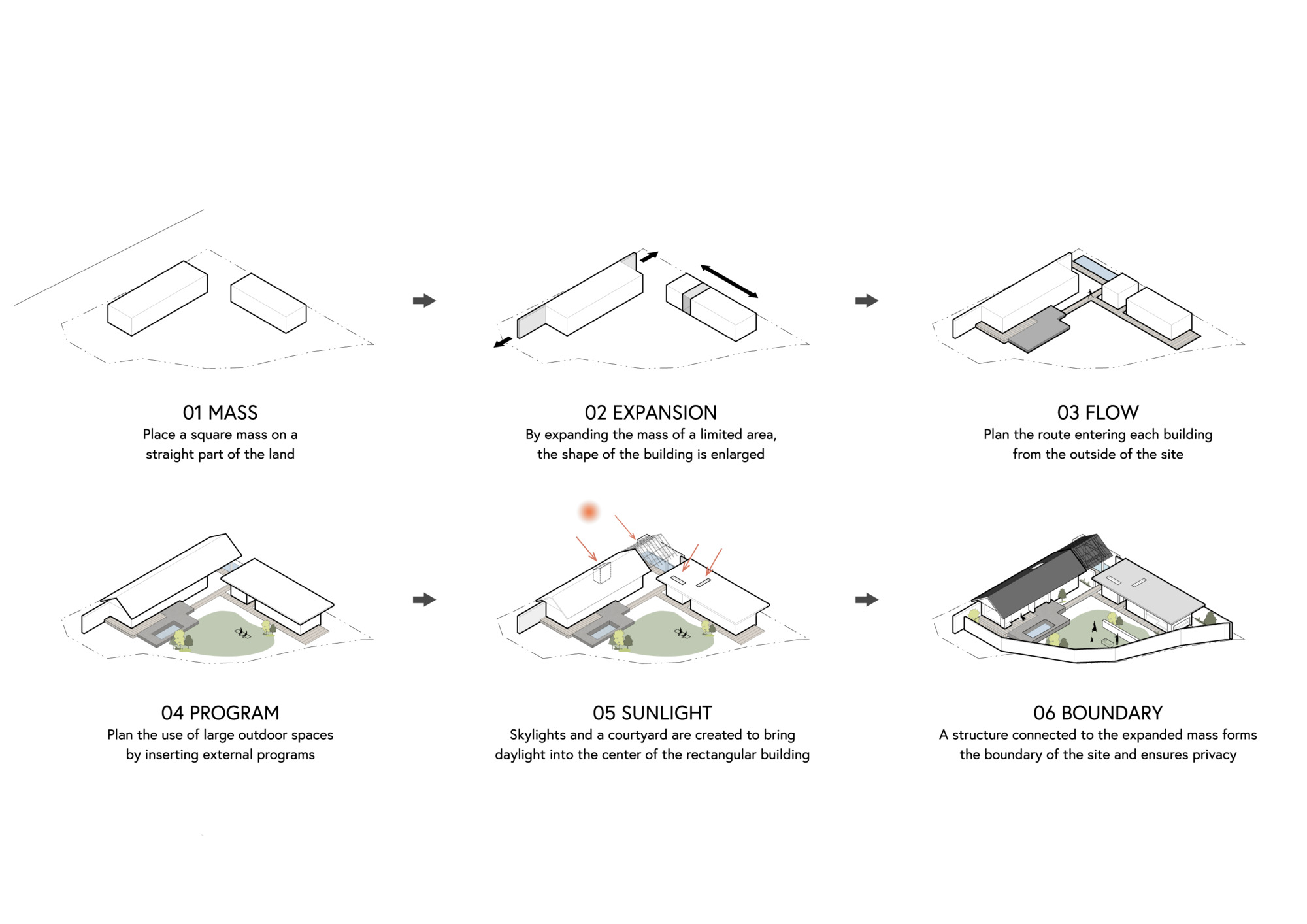 01 MASS
Place a square mass on a straight part of the land

02 EXPANSION
By expanding the mass of a limited area, the shape of the building is enlarged

03 FLOW
Plan the route entering each building from the outside of the site

04 PROGRAM
Plan the use of large outdoor spaces by inserting external programs

05 SUNLIGHT
Skylights and a courtyard are created to bring daylight into the center of the rectangular building

06 BOUNDARY
A structure connected to the expanded mass forms the boundary of the site and ensures privacy