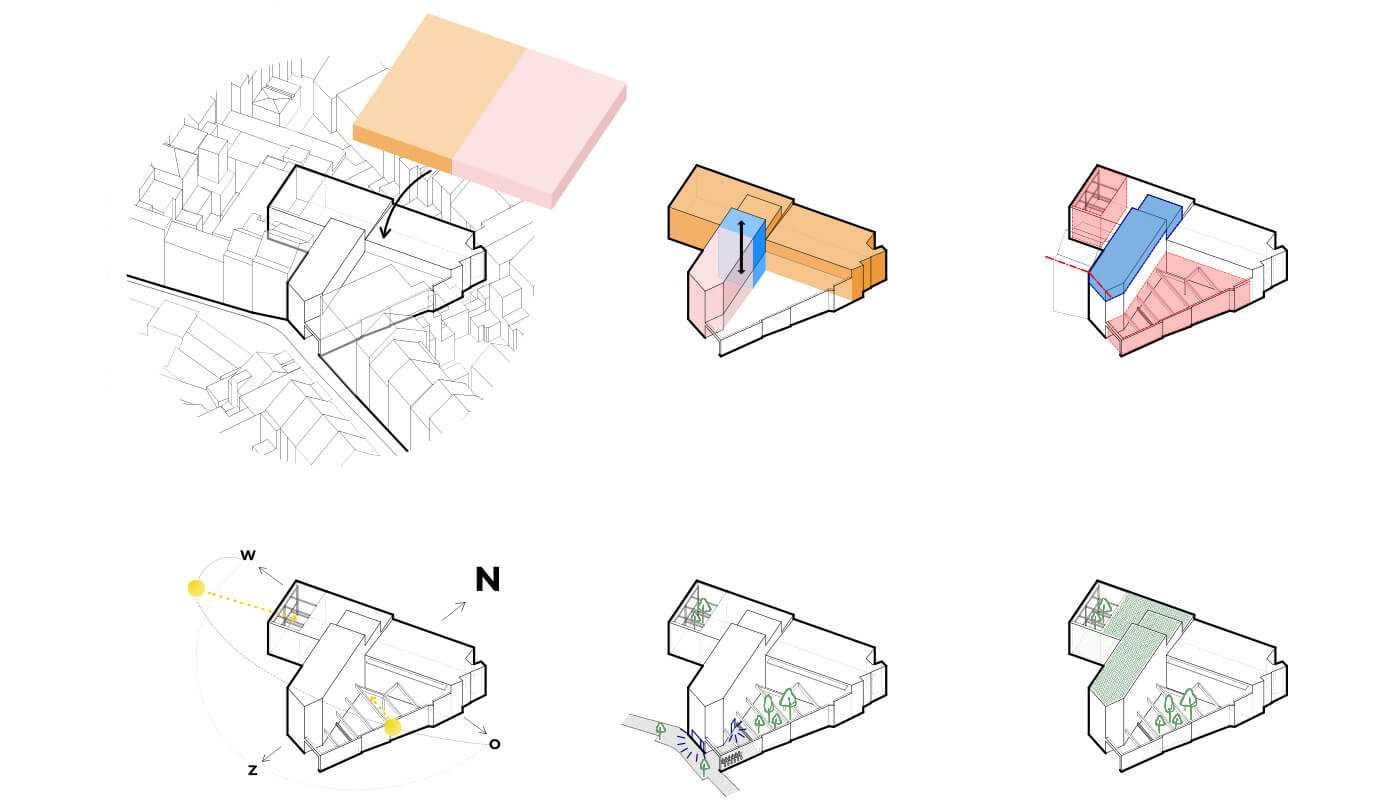 W
N
Z
O