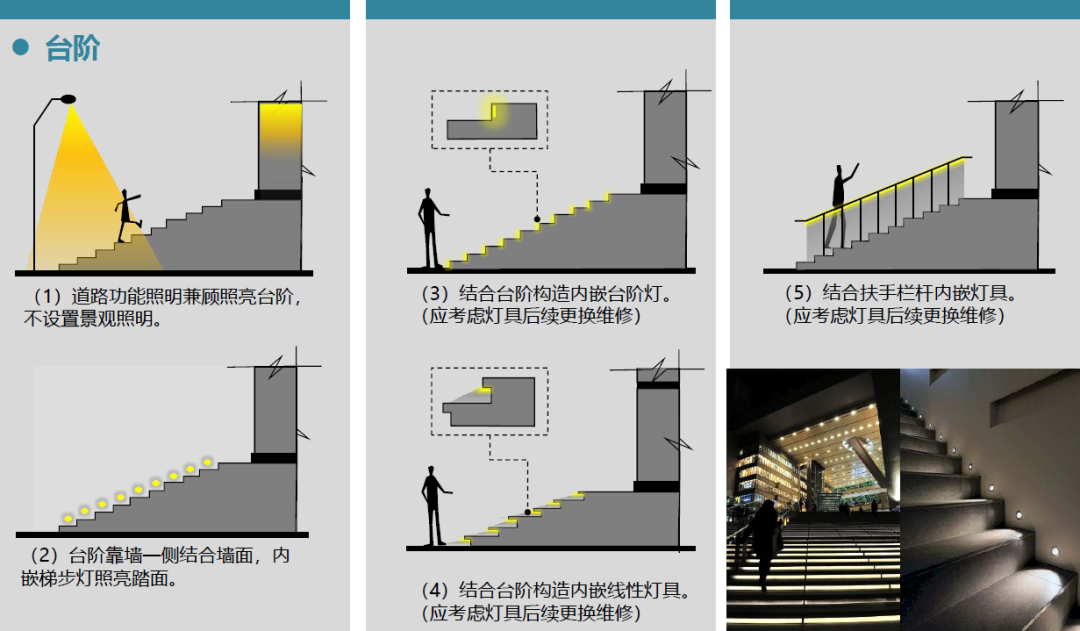 台阶

（1）道路功能照明兼顾照亮台阶，不设置景观照明。

（2）台阶靠墙一侧结合墙面，内嵌梯步灯照亮踏面。

（3）结合台阶构造内嵌台阶灯。
（应考虑灯具后续更换维修）

（4）结合台阶构造内嵌线性灯具。
（应考虑灯具后续更换维修）

（5）结合扶手栏杆内嵌灯具。
（应考虑灯具后续更换维修）