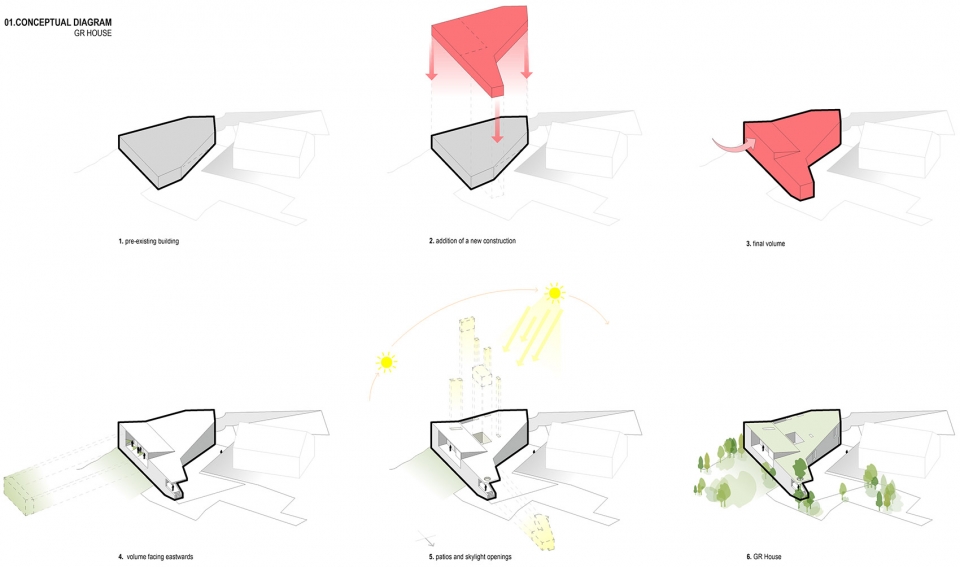 01.CONCEPTUAL DIAGRAM
GR HOUSE

1. pre-existing building

2. addition of a new construction

3. final volume

4. volume facing eastwards

5. patios and skylight openings

6. GR House