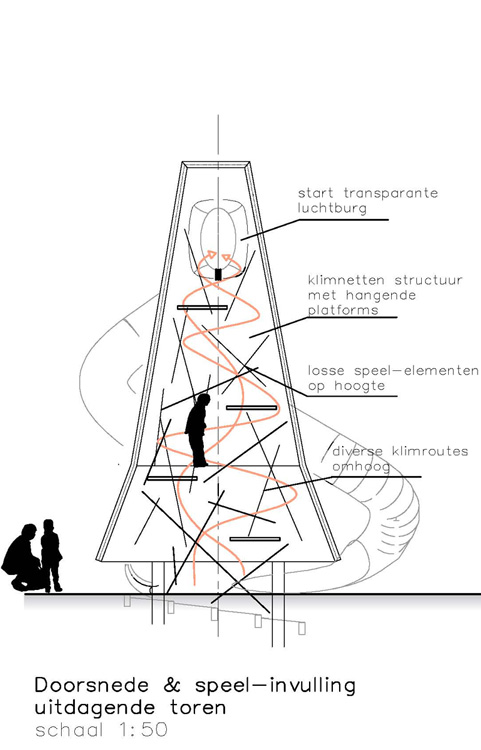 start transparante luchtburg

klimnetten structuur met hangende platforms

losse speel-elementen op hoogte

diverse klimroutes omhoog

Doorsnede & speel-invulling uitdagende toren
schaal 1:50