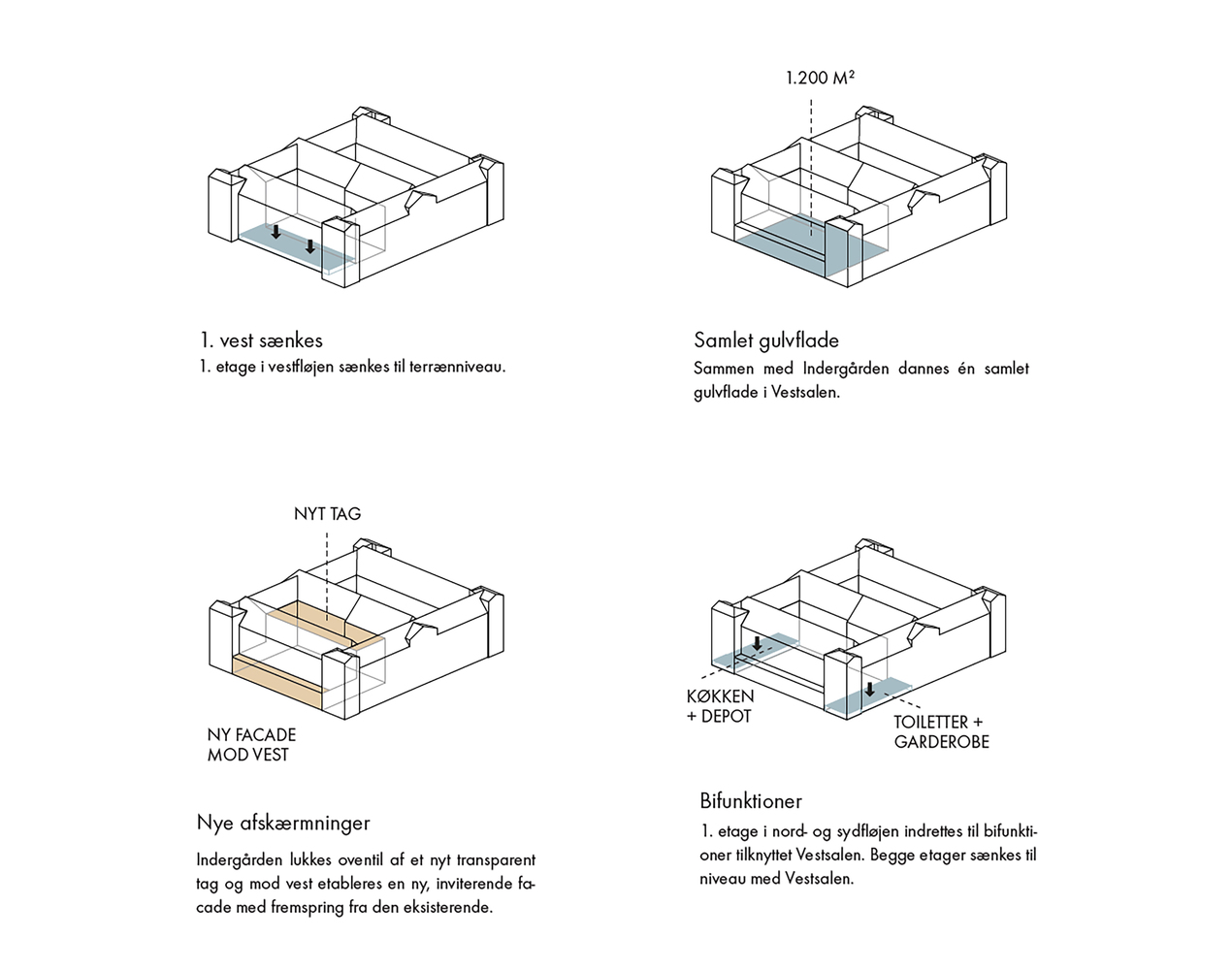 1. vest sænkes

1. etage i vestfløjen sænkes til terrænniveau.

1.200 M²

Samlet gulvflade

Sammen med Indergården dannes én samlet gulvflade i Vestsalen.

NYT TAG

NY FACADE MOD VEST

Nye afskærmninger

Indergården lukkes oventil af et nyt transparent tag og mod vest etableres en ny, inviterende facade med fremspring fra den eksisterende.

KØKKEN + DEPOT

TOILETTER + GARDEROBE

Bifunktioner

1. etage i nord- og sydfløjen indrettes til bifunktioner tilknyttet Vestsalen. Begge etager sænkes til niveau med Vestsalen.