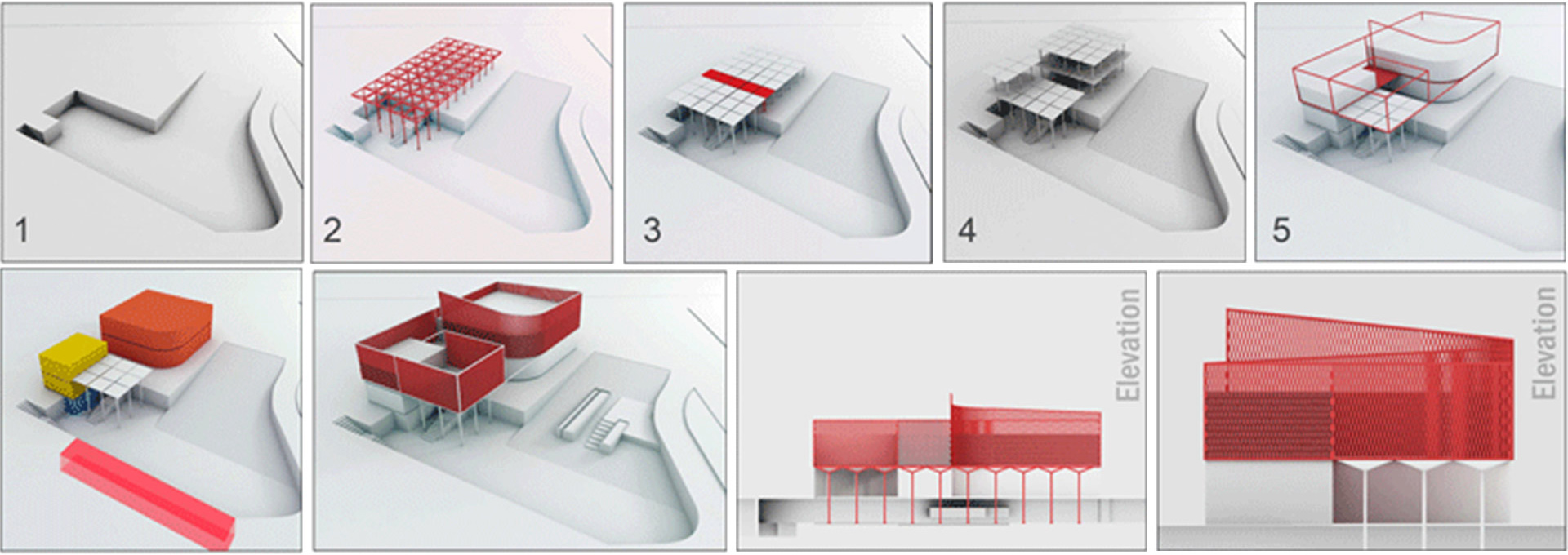 1

2

3

4

5

Elevation

Elevation