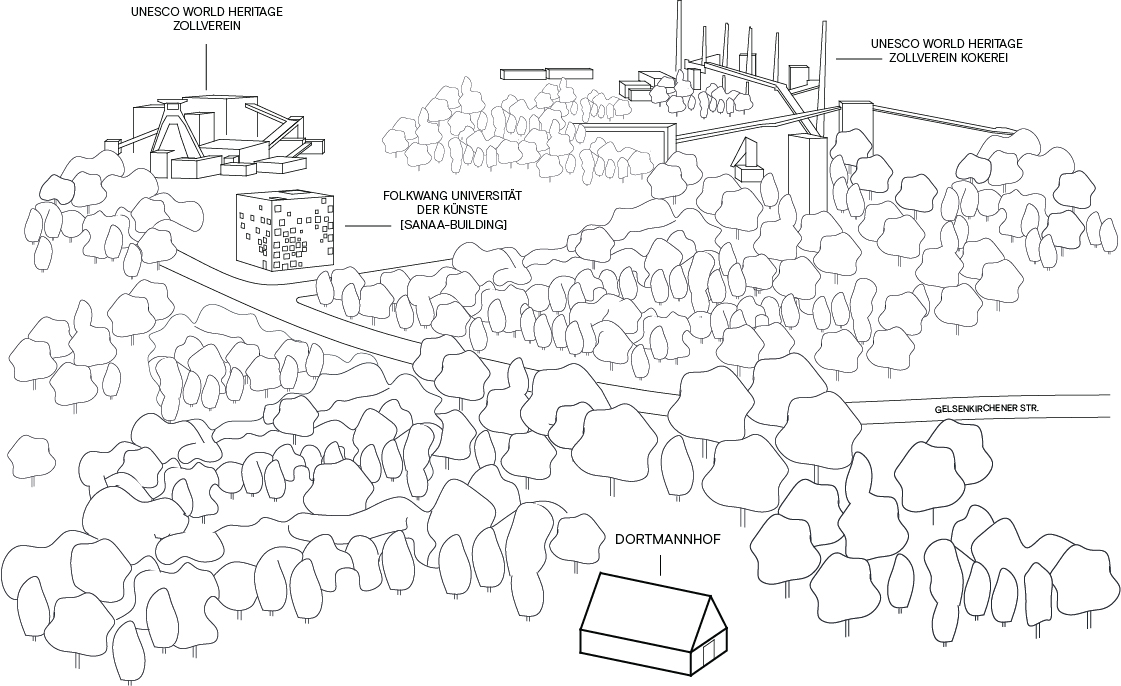 UNESCO WORLD HERITAGE
ZOLLVEREIN

UNESCO WORLD HERITAGE
ZOLLVEREIN KOKEREI

FOLKWANG UNIVERSITÄT
DER KÜNSTE
[SANAA-BUILDING]

GELSENKIRCHENER STR.

DORTMANNHOF