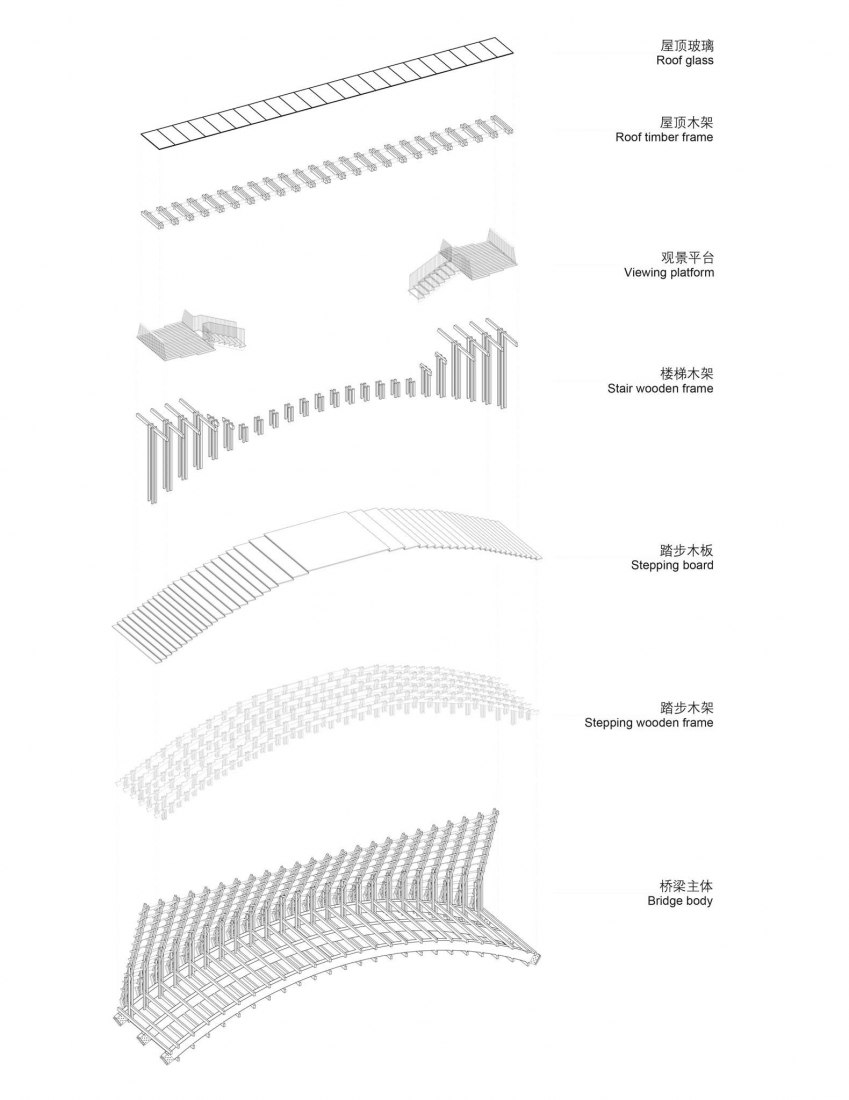 屋顶玻璃
Roof glass

屋顶木架
Roof timber frame

观景平台
Viewing platform

楼梯木架
Stair wooden frame

踏步木板
Stepping board

踏步木架
Stepping wooden frame

桥梁主体
Bridge body