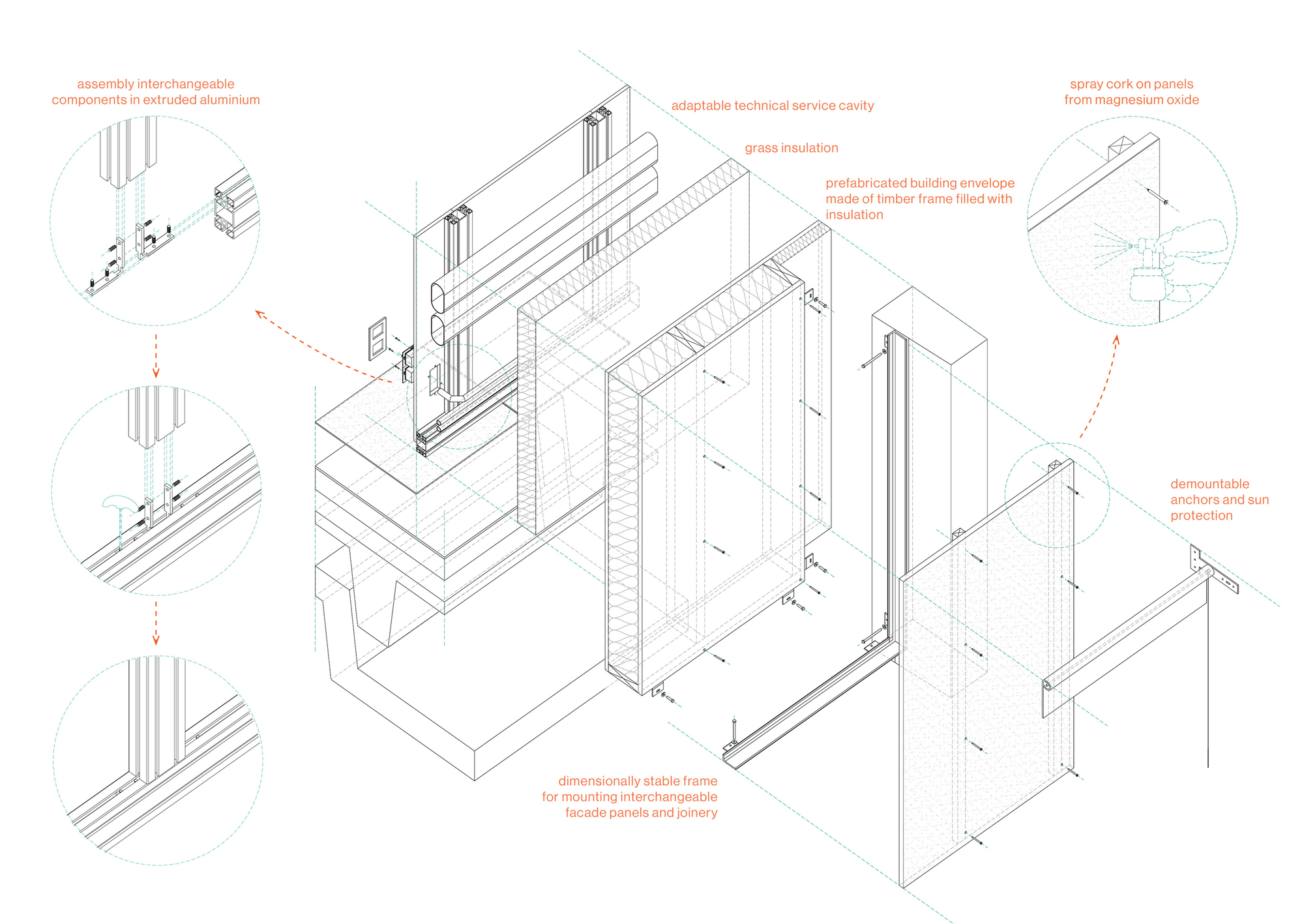 assembly interchangeable components in extruded aluminium

adaptable technical service cavity

grass insulation

prefabricated building envelope made of timber frame filled with insulation

spray cork on panels from magnesium oxide

demountable anchors and sun protection

dimensionally stable frame for mounting interchangeable facade panels and joinery