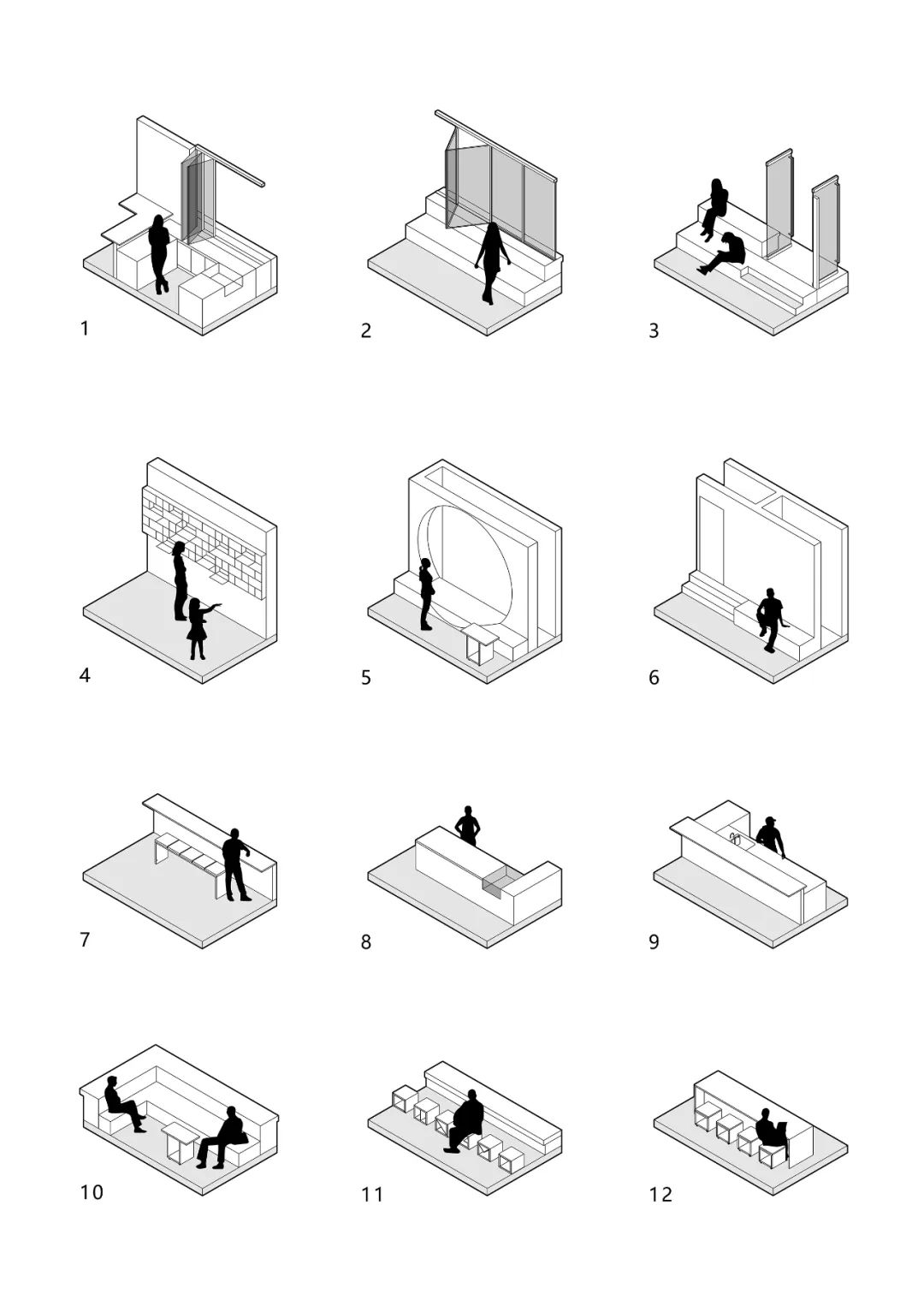 1

2

3

4

5

6

7

8

9

10

11

12