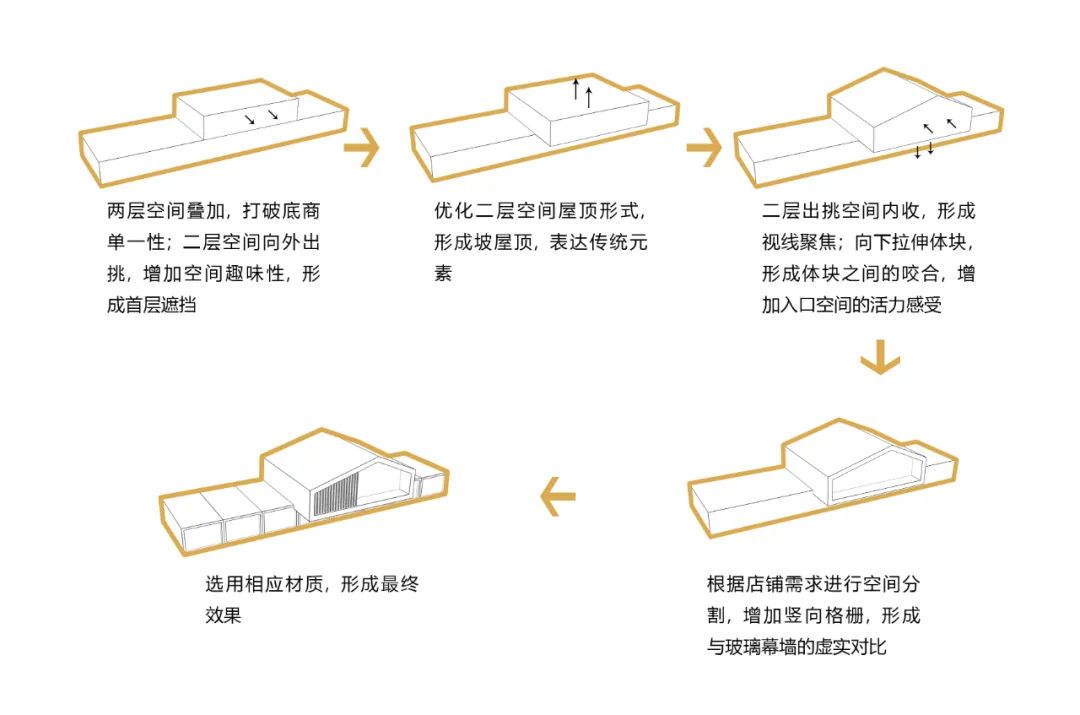 两层空间叠加，打破底商单一性；二层空间向外出挑，增加空间趣味性，形成首层遮挡

优化二层空间屋顶形式，形成坡屋顶，表达传统元素

二层出挑空间内收，形成视线聚焦；向下拉伸体块，形成体块之间的咬合，增加入口空间的活力感受

根据店铺需求进行空间分割，增加竖向格栅，形成与玻璃幕墙的虚实对比

选用相应材质，形成最终效果