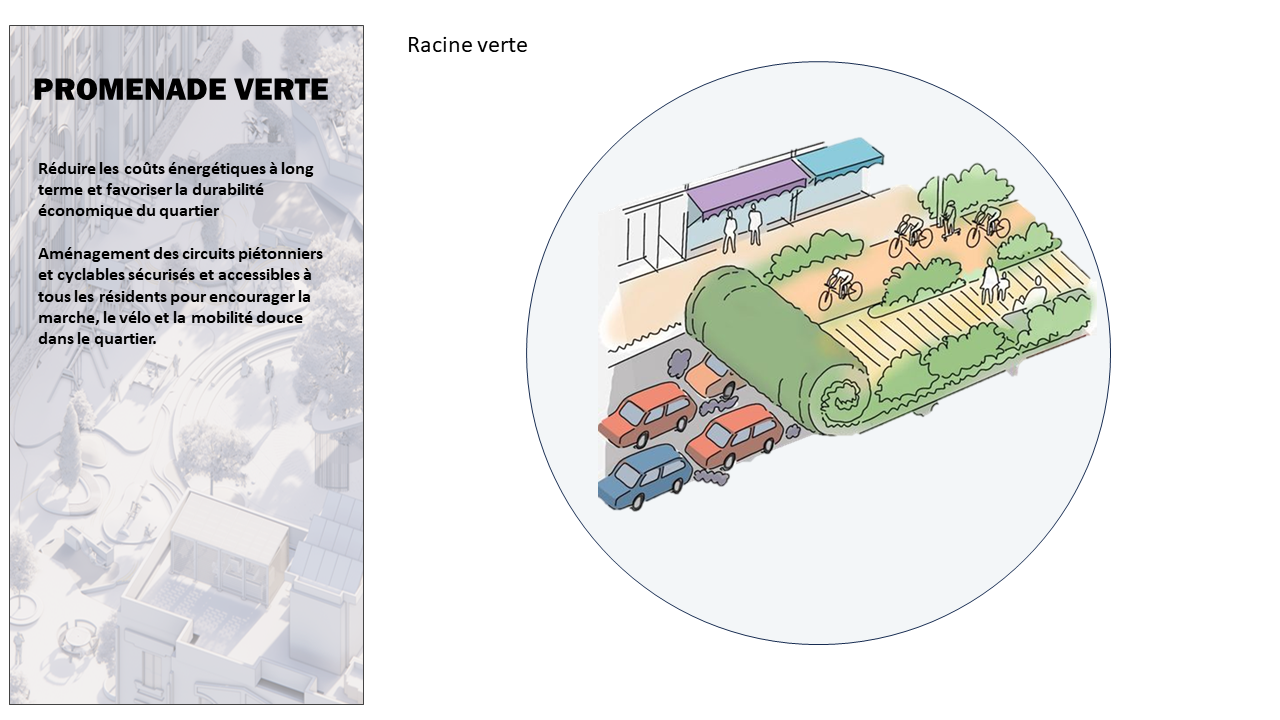 PROMENADE VERTE

Réduire les coûts énergétiques à long terme et favoriser la durabilité économique du quartier

Aménagement des circuits piétonniers et cyclables sécurisés et accessibles à tous les résidents pour encourager la marche, le vélo et la mobilité douce dans le quartier.

Racine verte