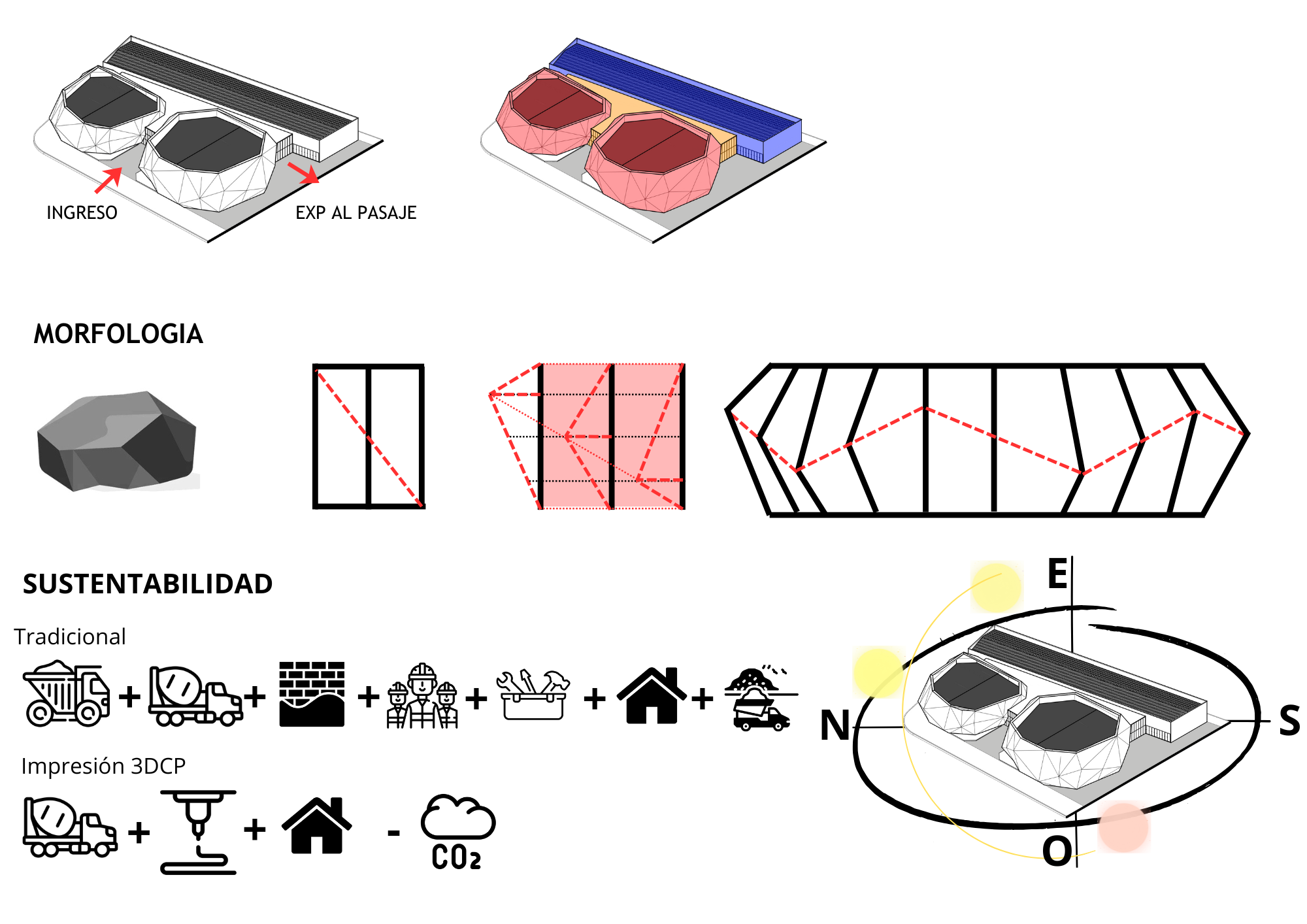 INGRESO

EXP AL PASAJE

MORFOLOGIA

SUSTENTABILIDAD

Tradicional

+ + + + + +

Impresión 3DCP

+ + - $CO_2$

E

N

S

O