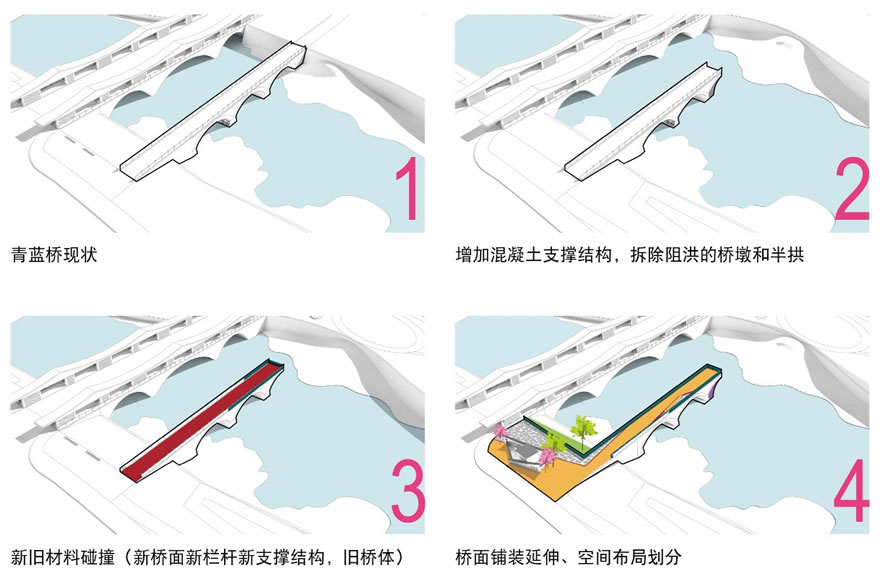 1

青蓝桥现状

2

增加混凝土支撑结构，拆除阻洪的桥墩和半拱

3

新旧材料碰撞（新桥面新栏杆新支撑结构，旧桥体）

4

桥面铺装延伸、空间布局划分