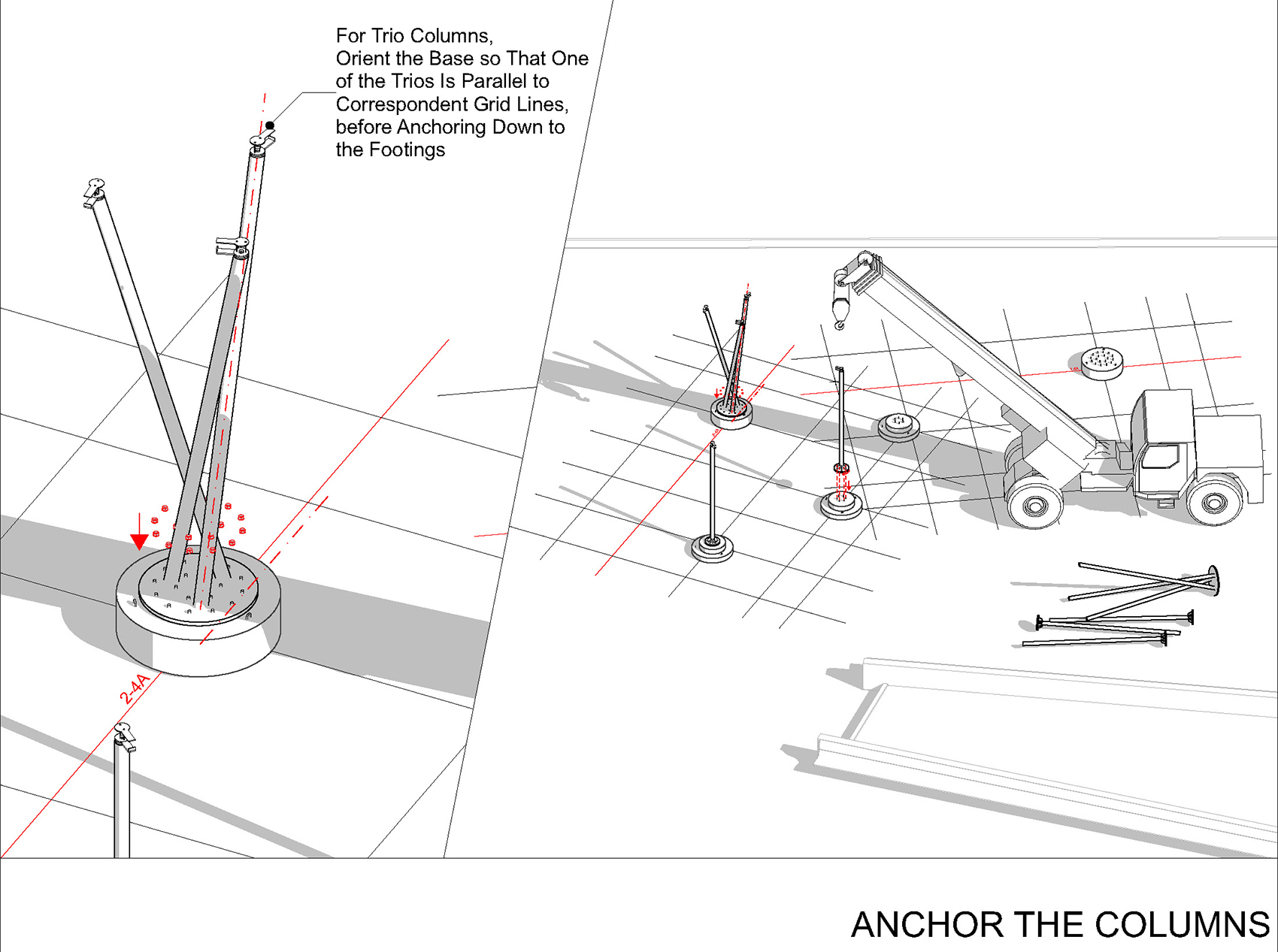 For Trio Columns,
Orient the Base so That One of the Trios Is Parallel to Correspondent Grid Lines, before Anchoring Down to the Footings

2-4A

ANCHOR THE COLUMNS