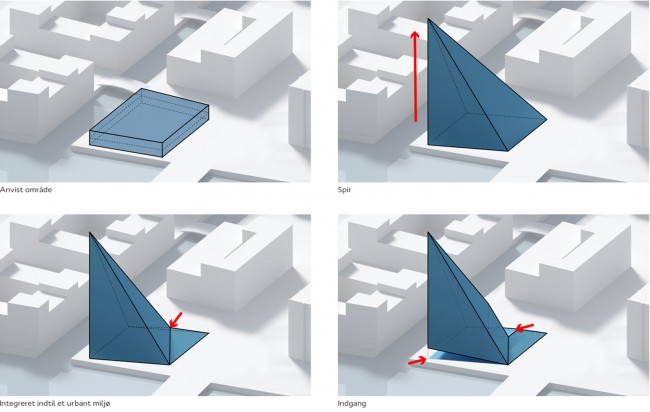 Anvist område

Spir

Integreret indtil et urbant miljø

Indgang