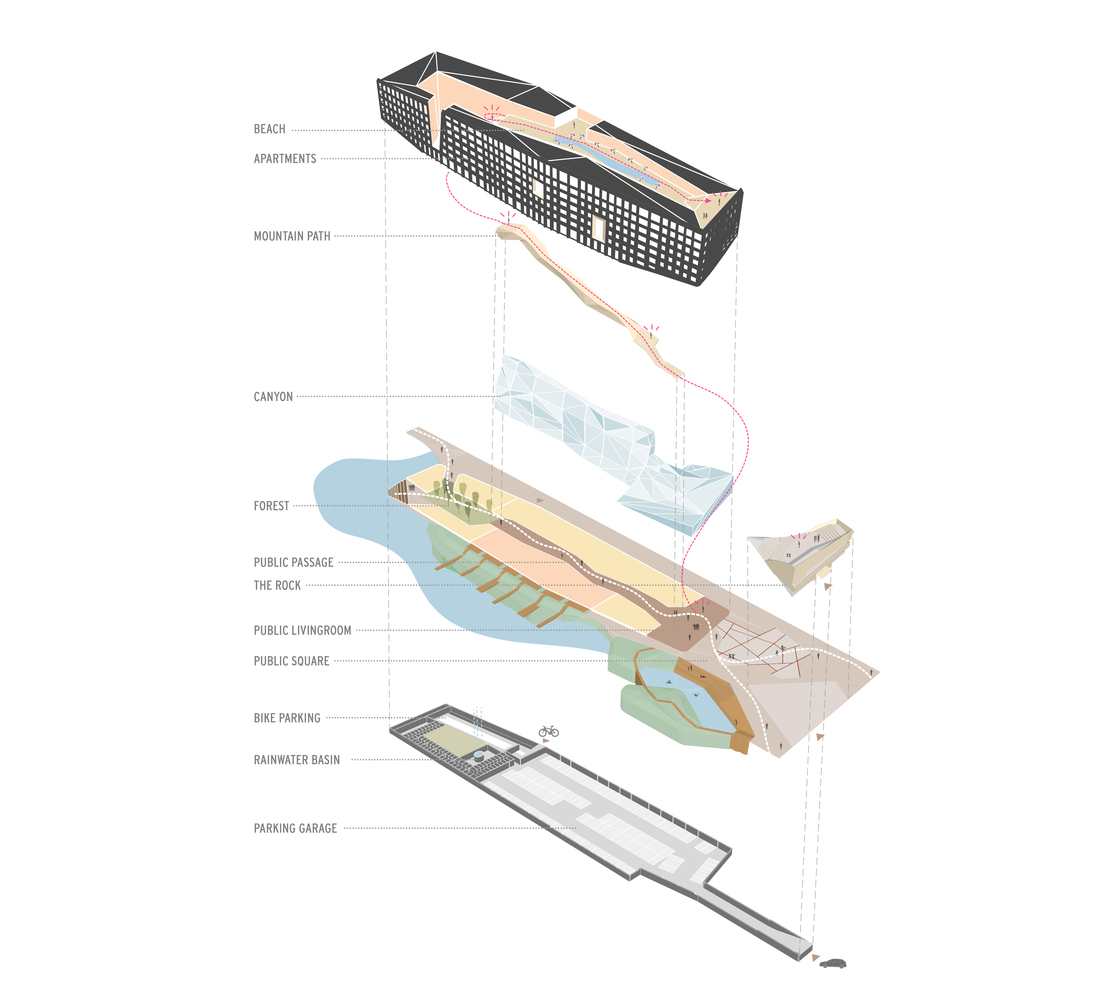 BEACH
APARTMENTS
MOUNTAIN PATH
CANYON
FOREST
PUBLIC PASSAGE
THE ROCK
PUBLIC LIVINGROOM
PUBLIC SQUARE
BIKE PARKING
RAINWATER BASIN
PARKING GARAGE