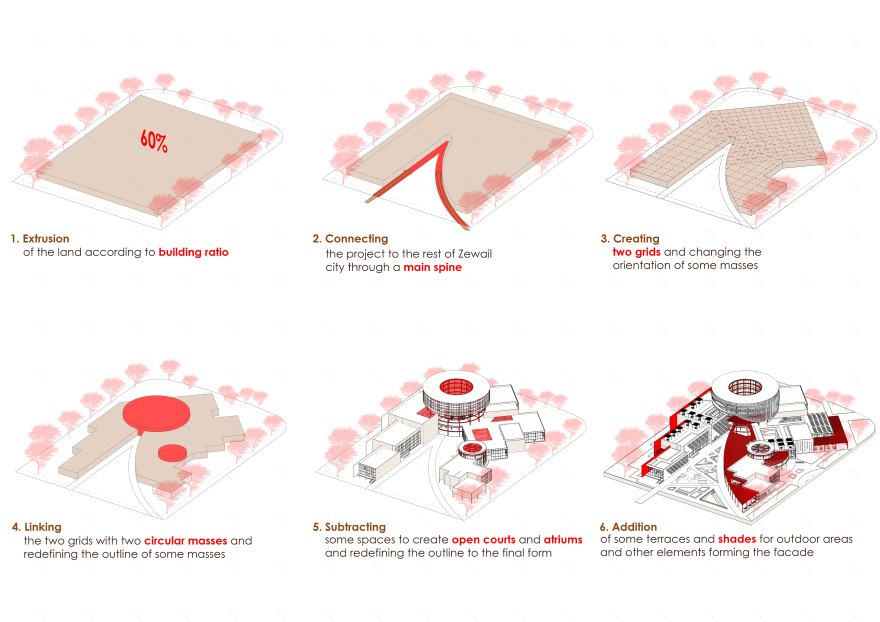 60%

1. Extrusion
of the land according to building ratio

2. Connecting
the project to the rest of Zewail city through a main spine

3. Creating
two grids and changing the orientation of some masses

4. Linking
the two grids with two circular masses and redefining the outline of some masses

5. Subtracting
some spaces to create open courts and atriums and redefining the outline to the final form

6. Addition
of some terraces and shades for outdoor areas and other elements forming the facade