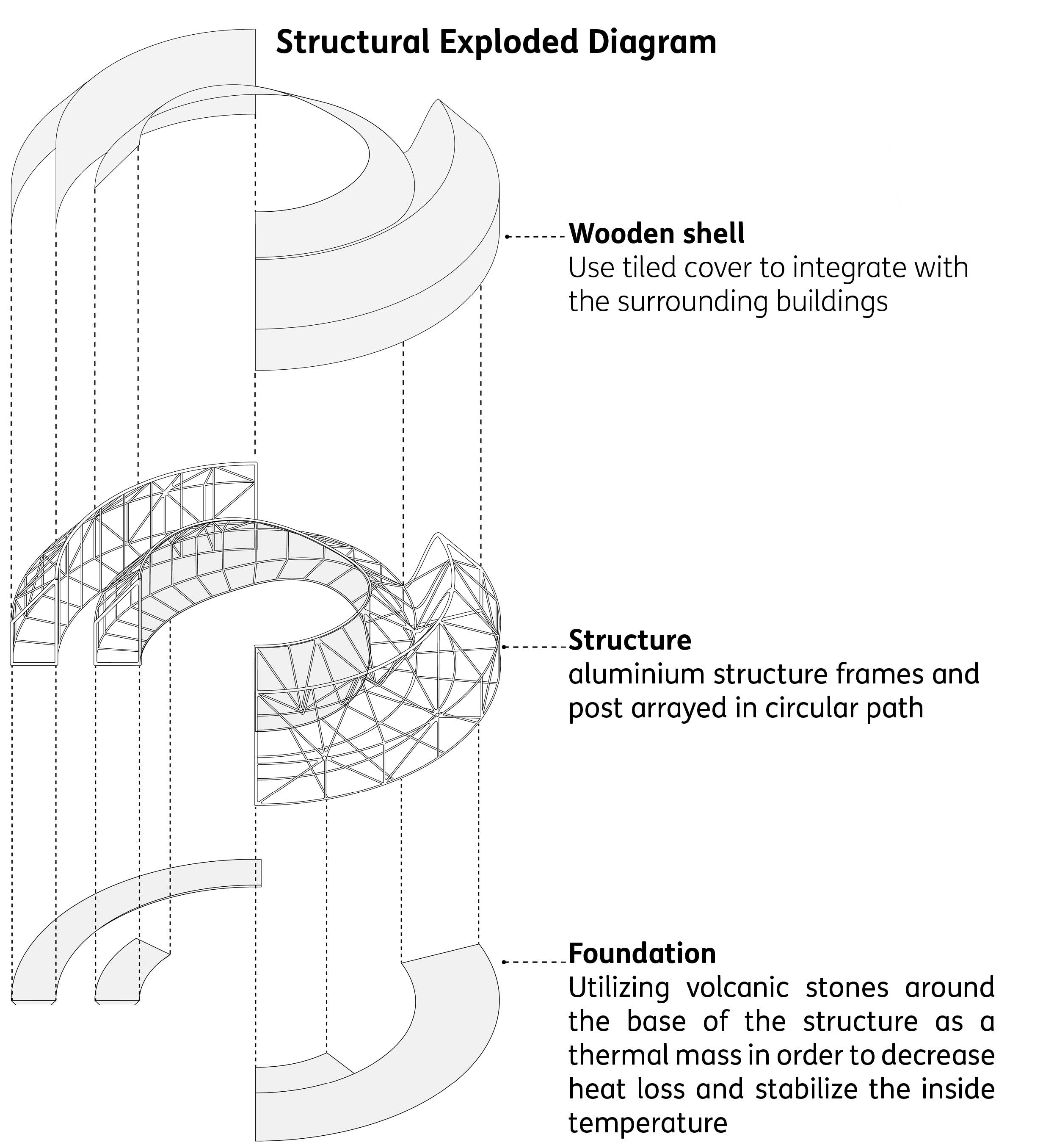 Structural Exploded Diagram

Wooden shell
Use tiled cover to integrate with the surrounding buildings

Structure
aluminium structure frames and post arrayed in circular path

Foundation
Utilizing volcanic stones around the base of the structure as a thermal mass in order to decrease heat loss and stabilize the inside temperature