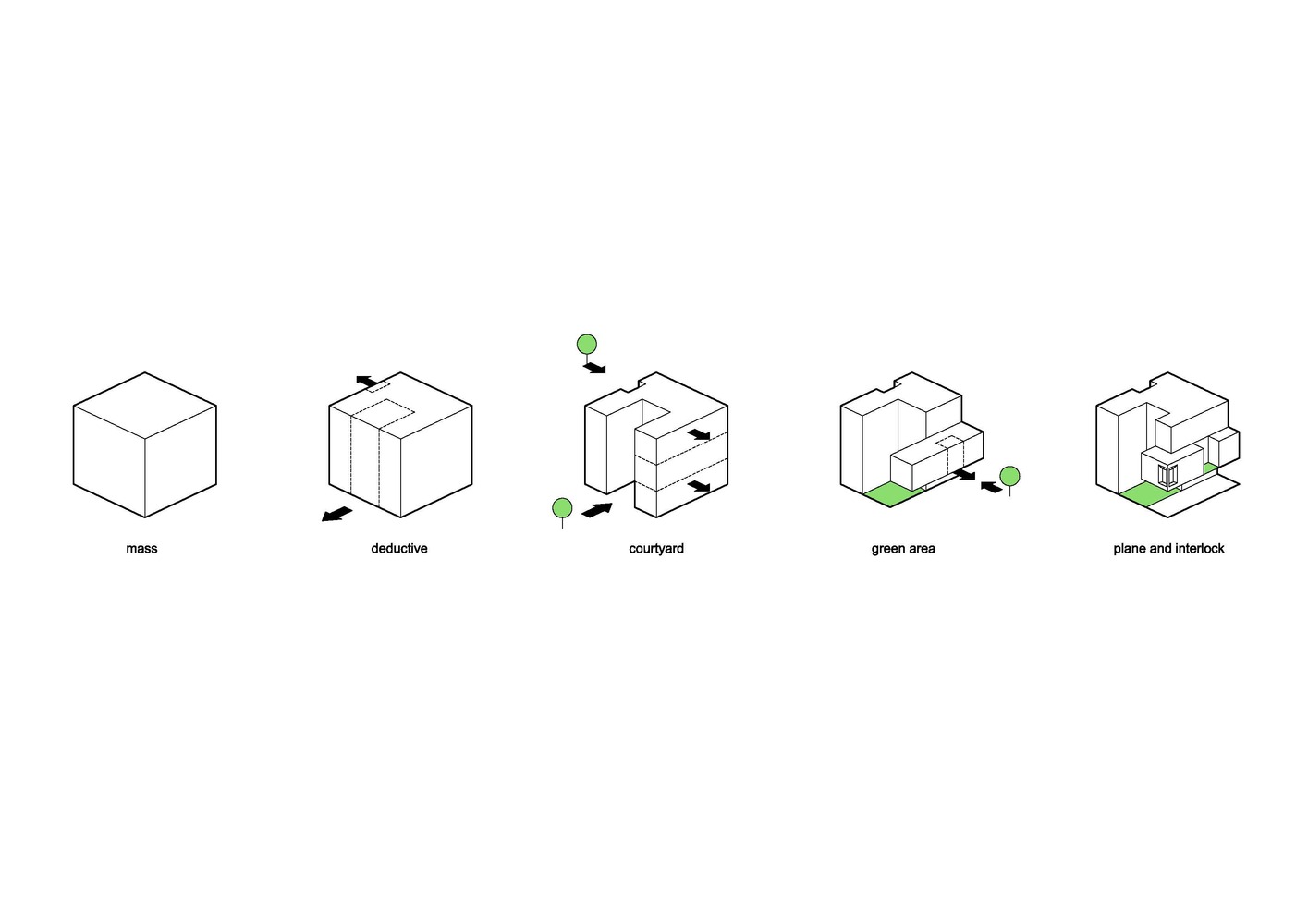 mass

deductive

courtyard

green area

plane and interlock