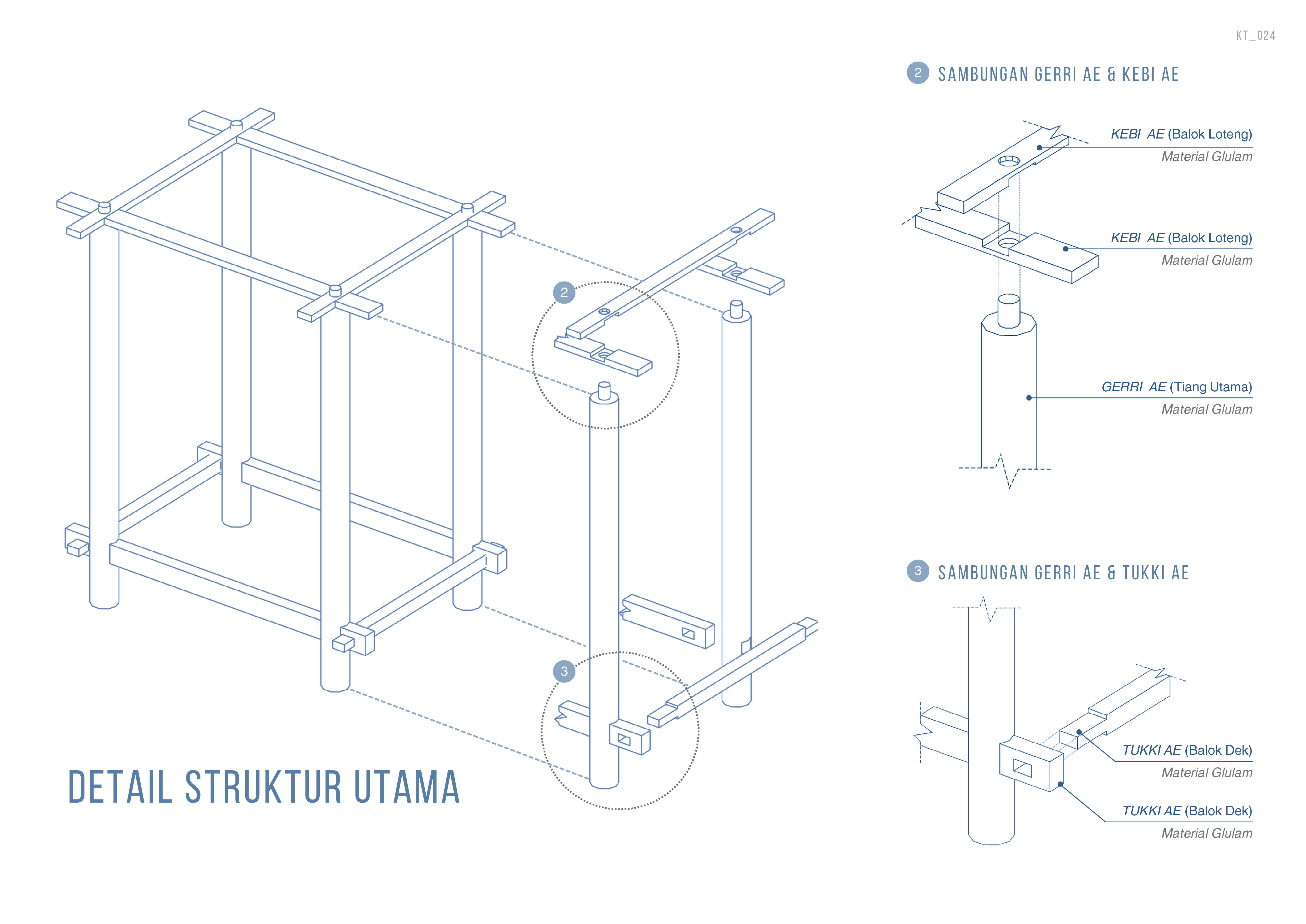 KT_024

2 SAMBUNGAN GERRI AE & KEBI AE

KEBI AE (Balok Loteng)
Material Glulam

KEBI AE (Balok Loteng)
Material Glulam

GERRI AE (Tiang Utama)
Material Glulam

2

3

3 SAMBUNGAN GERRI AE & TUKKI AE

TUKKI AE (Balok Dek)
Material Glulam

TUKKI AE (Balok Dek)
Material Glulam

DETAIL STRUKTUR UTAMA