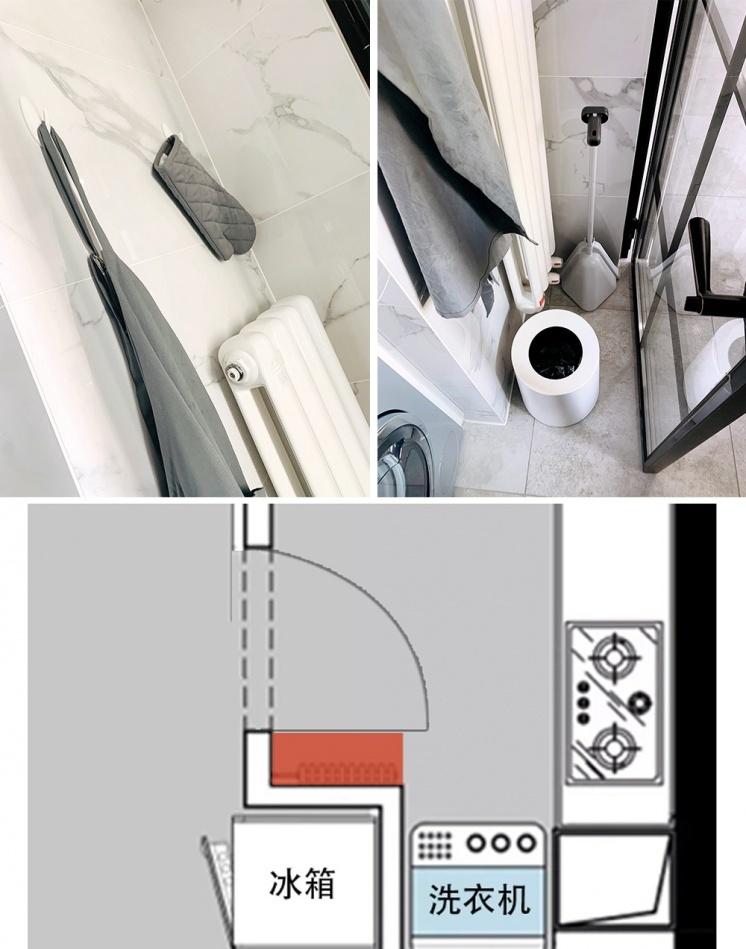 冰箱

洗衣机