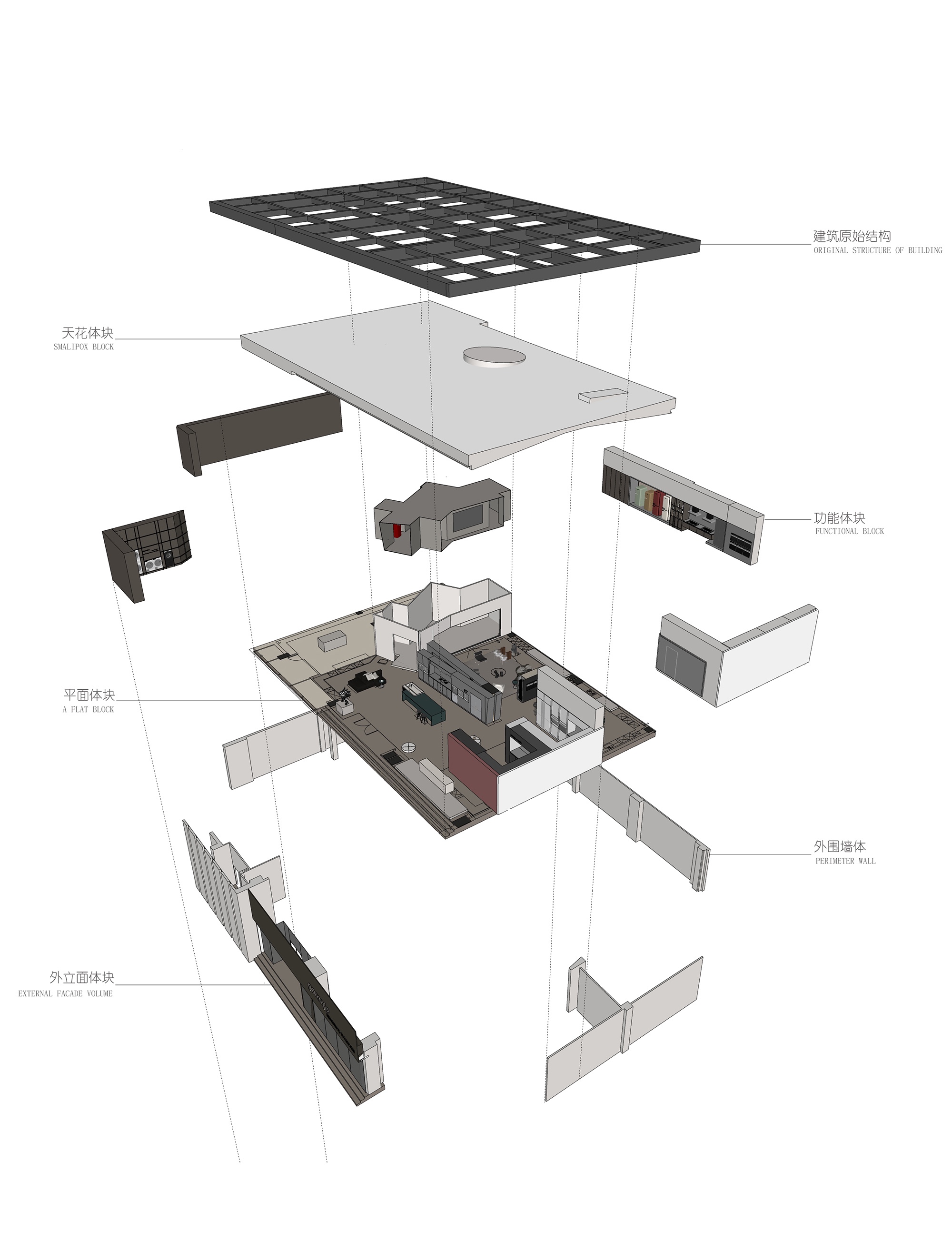 建筑原始结构
ORIGINAL STRUCTURE OF BUILDING

天花体块
SMALIPOX BLOCK

功能体块
FUNCTIONAL BLOCK

平面体块
A FLAT BLOCK

外围墙体
PERIMETER WALL

外立面体块
EXTERNAL FACADE VOLUME