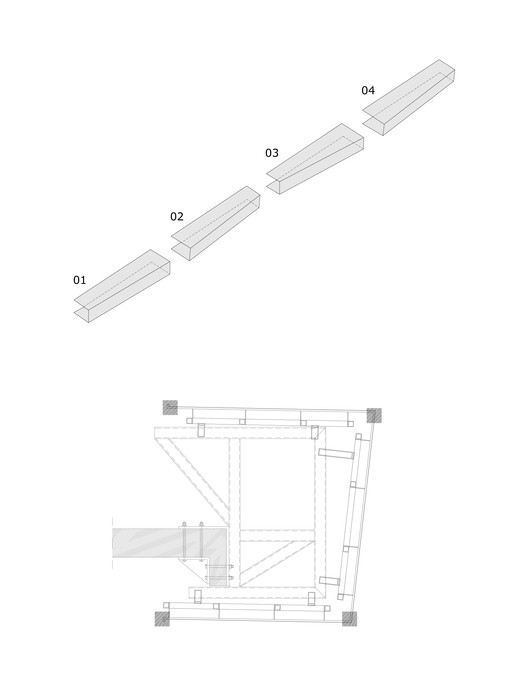 04

03

02

01