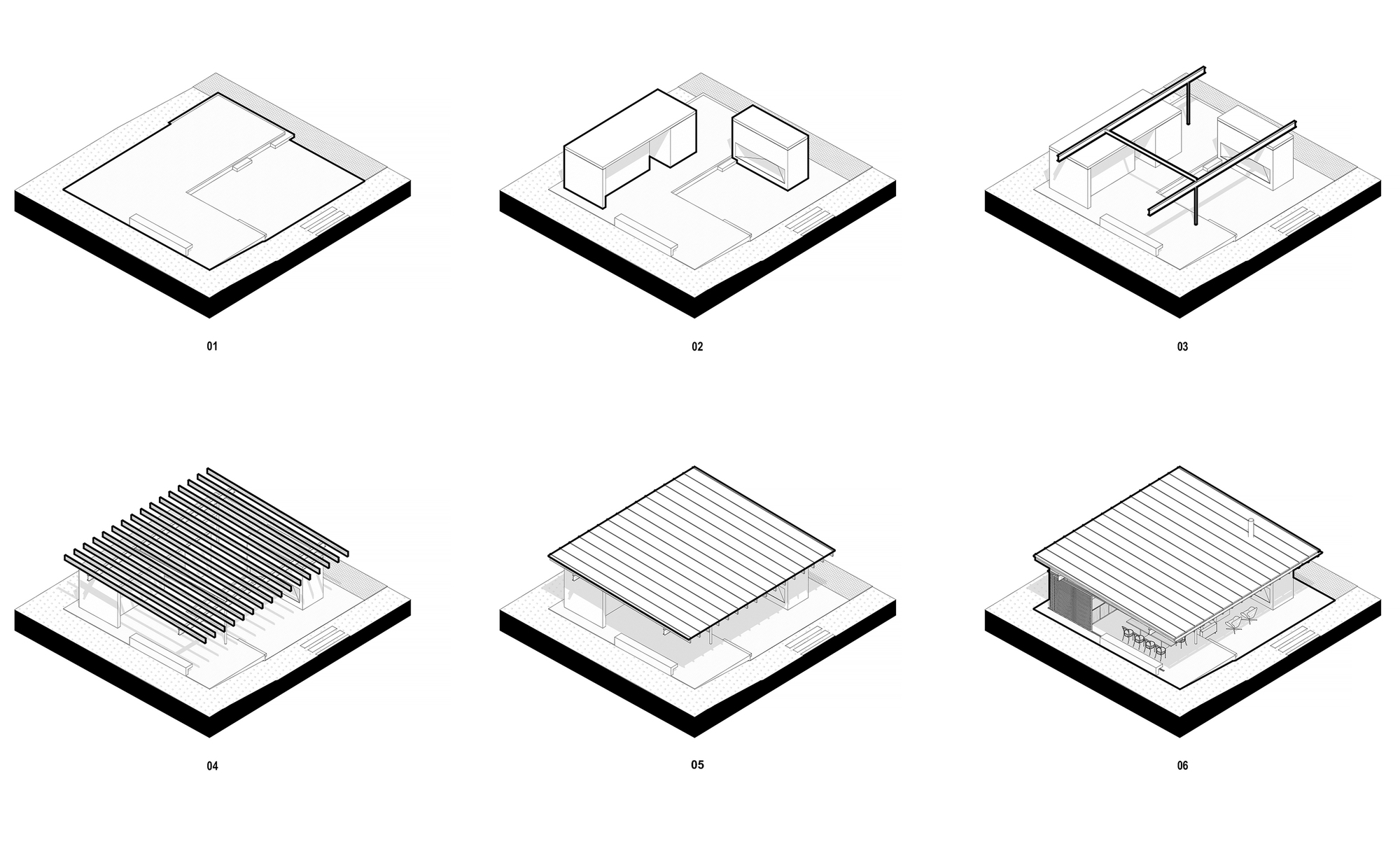 01

02

03

04

05

06