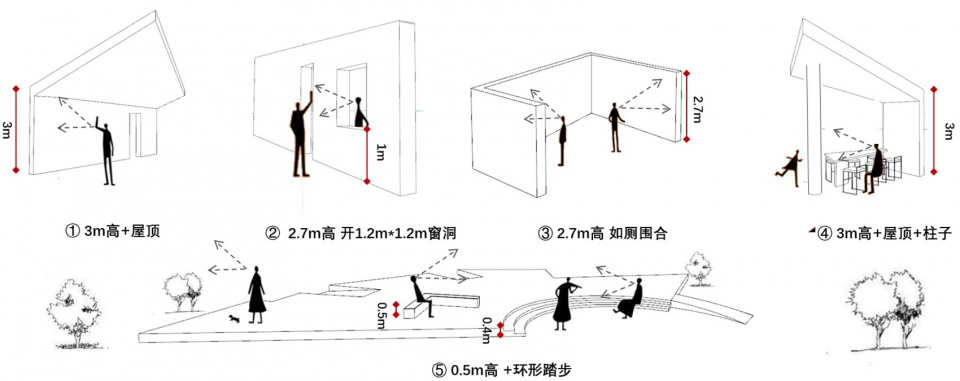 3m

1m

2.7m

3m

① 3m高+屋顶

② 2.7m高 开1.2m*1.2m窗洞

③ 2.7m高 如厕围合

④ 3m高+屋顶+柱子

0.5m

0.4m

⑤ 0.5m高 +环形踏步