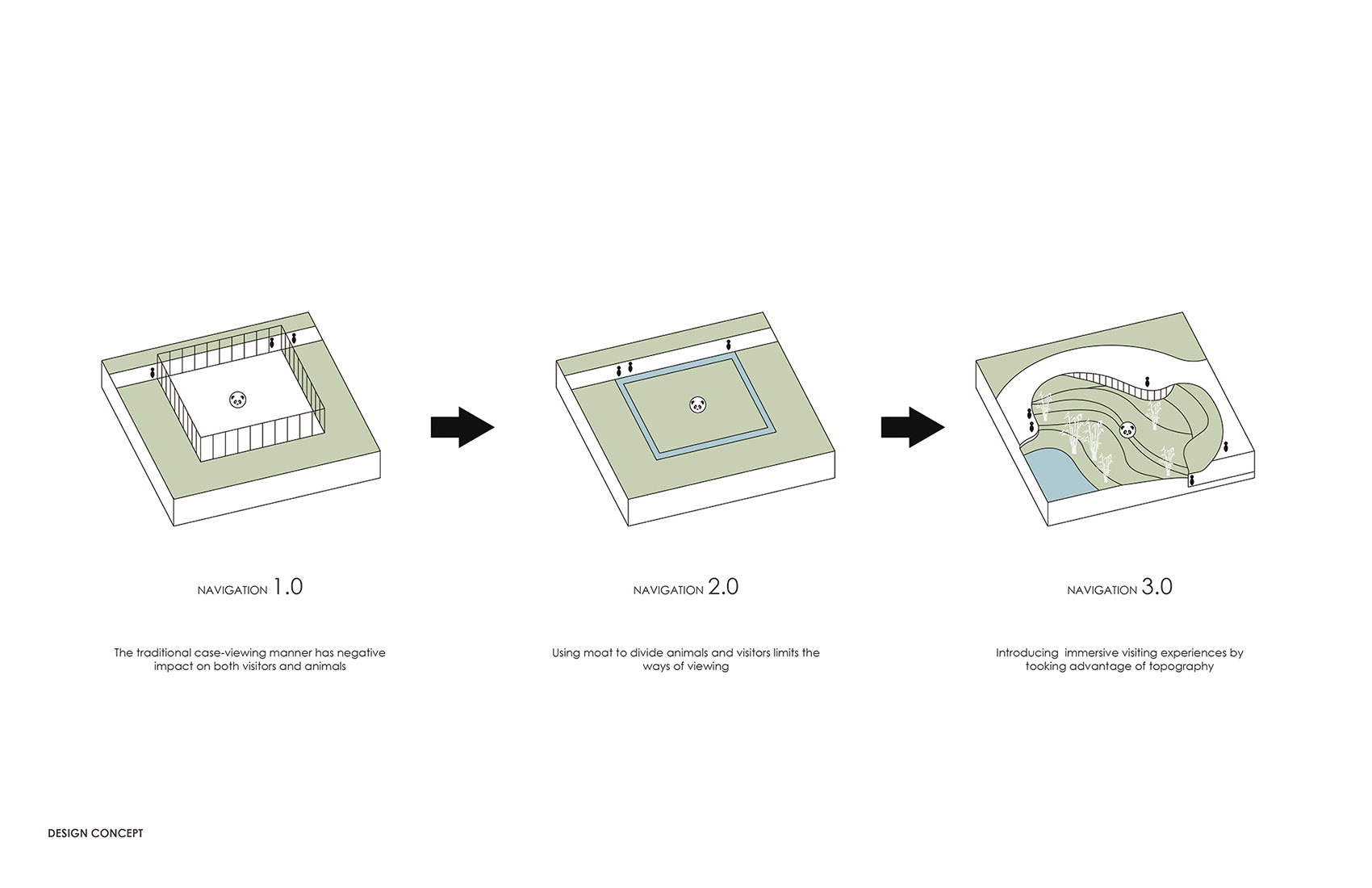 NAVIGATION 1.0

The traditional case-viewing manner has negative impact on both visitors and animals

NAVIGATION 2.0

Using moat to divide animals and visitors limits the ways of viewing

NAVIGATION 3.0

Introducing immersive visiting experiences by tooking advantage of topography

DESIGN CONCEPT