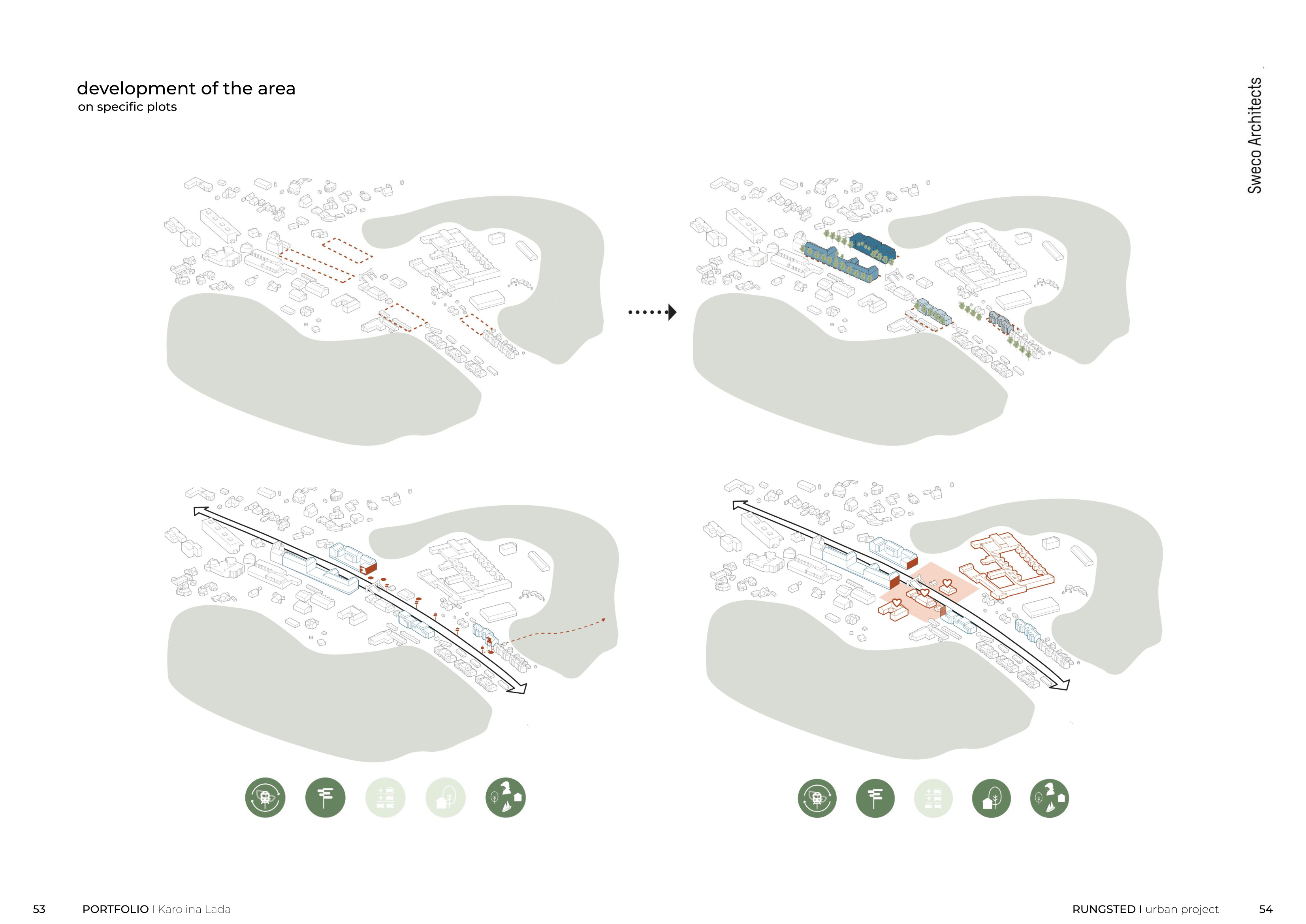 development of the area
on specific plots

Sweco Architects

53 PORTFOLIO | Karolina Lada

RUNGSTED I urban project 54