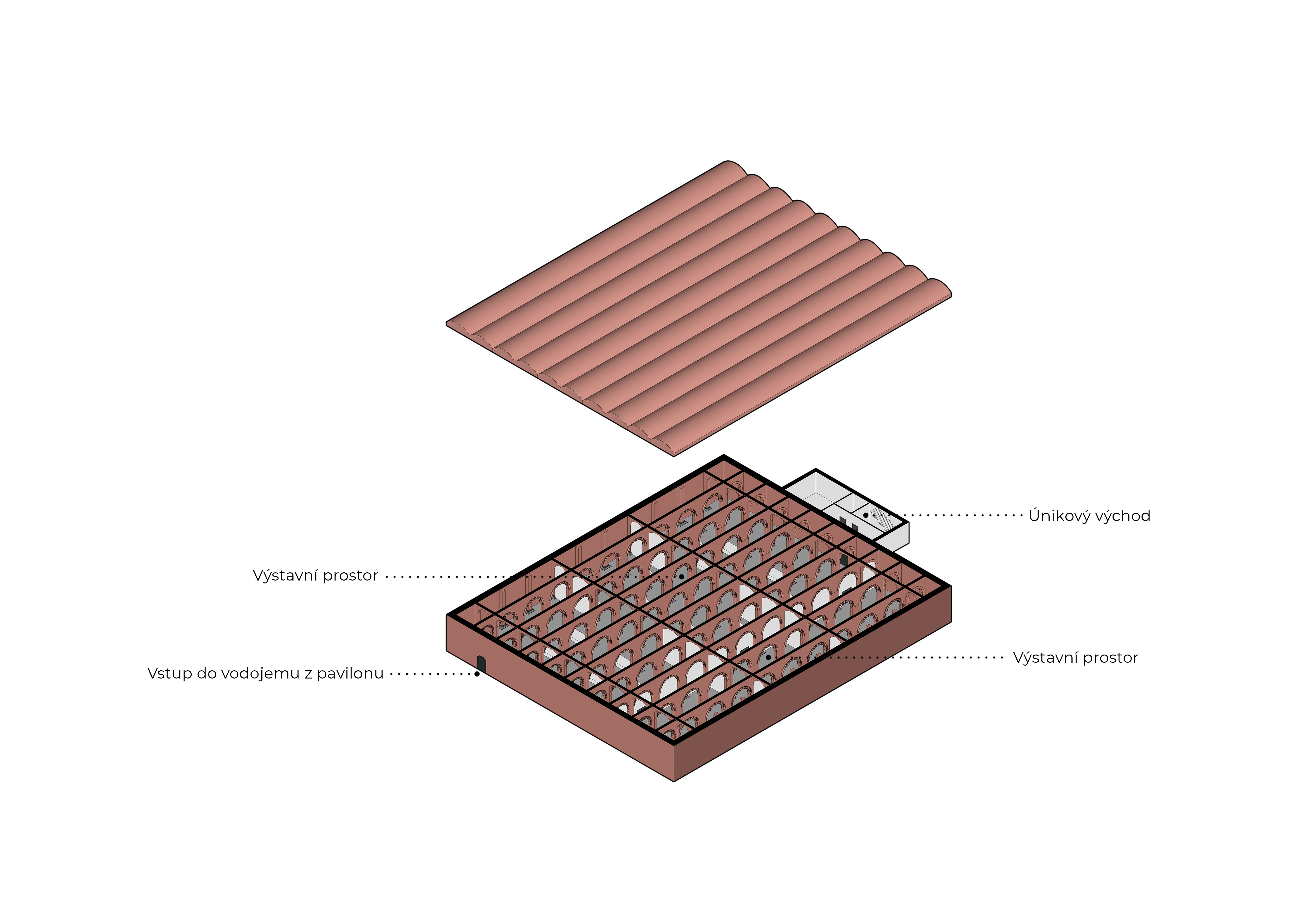 Únikový východ

Výstavní prostor

Výstavní prostor

Vstup do vodojemu z pavilonu