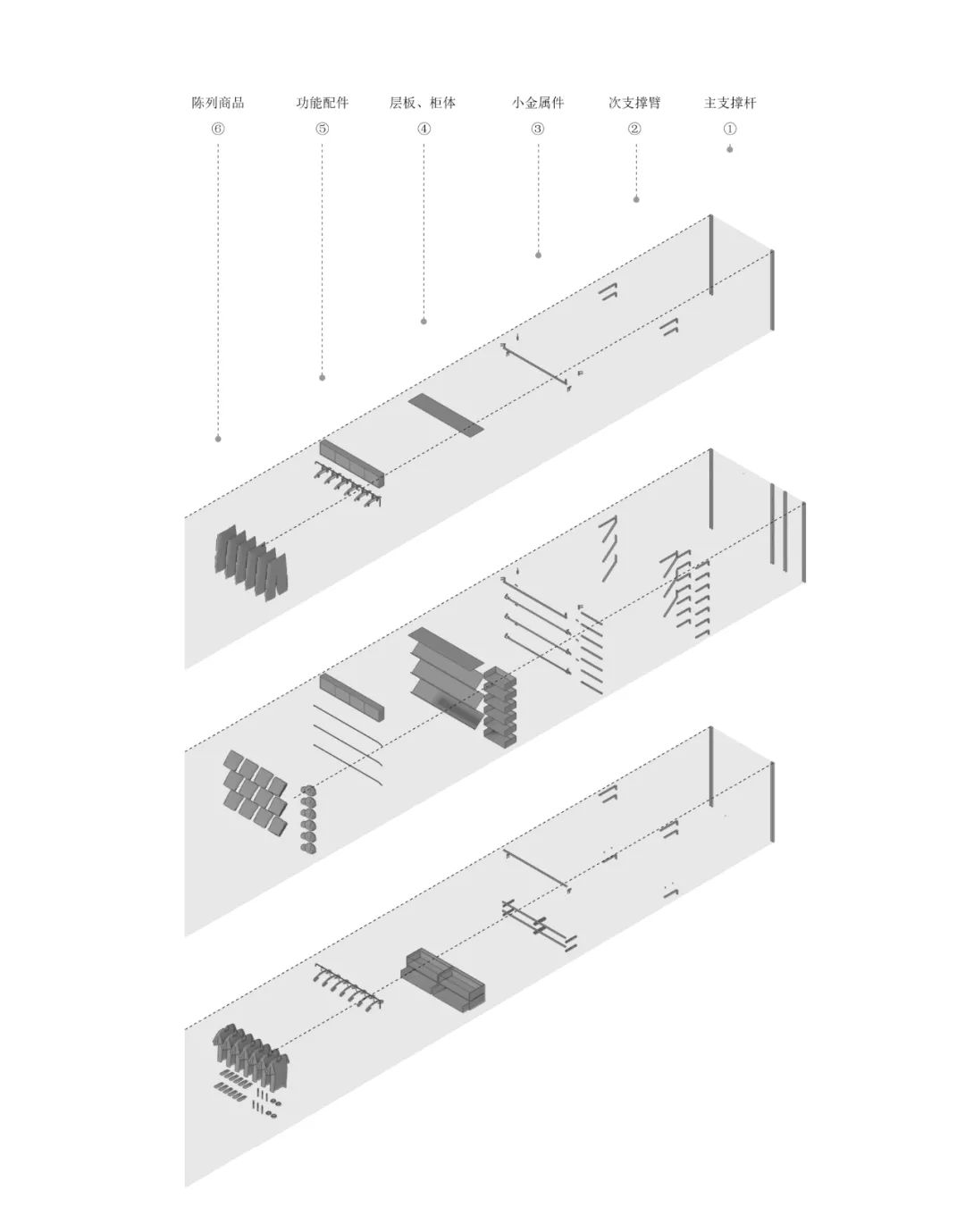 陈列商品
⑥

功能配件
⑤

层板、柜体
④

小金属件
③

次支撑臂
②

主支撑杆
①