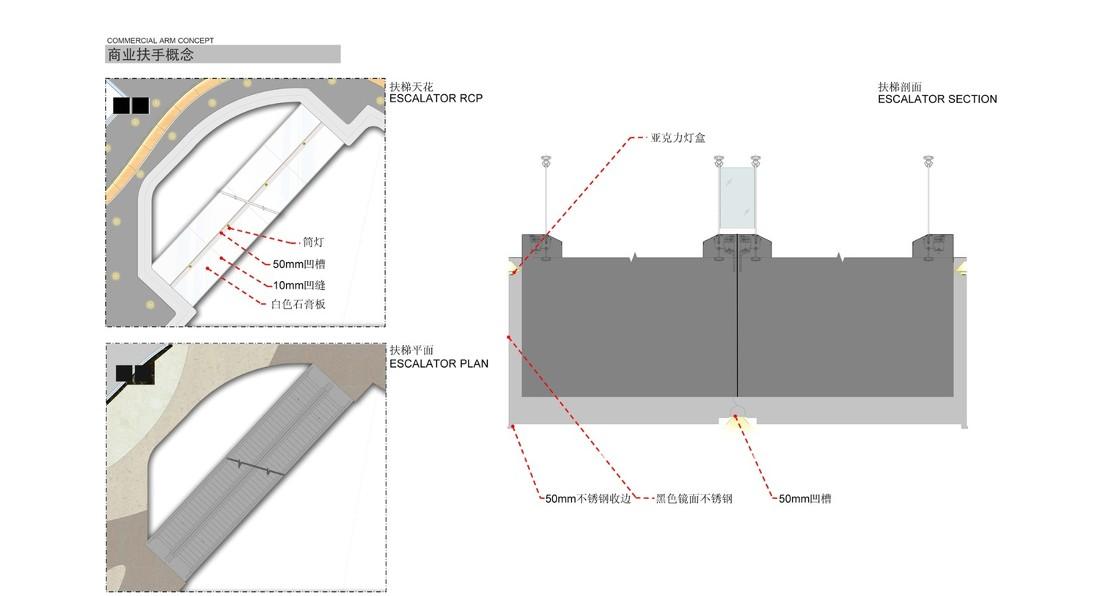 COMMERCIAL ARM CONCEPT
商业扶手概念

扶梯天花
ESCALATOR RCP

筒灯
50mm凹槽
10mm凹缝
白色石膏板

扶梯平面
ESCALATOR PLAN

扶梯剖面
ESCALATOR SECTION

亚克力灯盒

50mm不锈钢收边
黑色镜面不锈钢
50mm凹槽