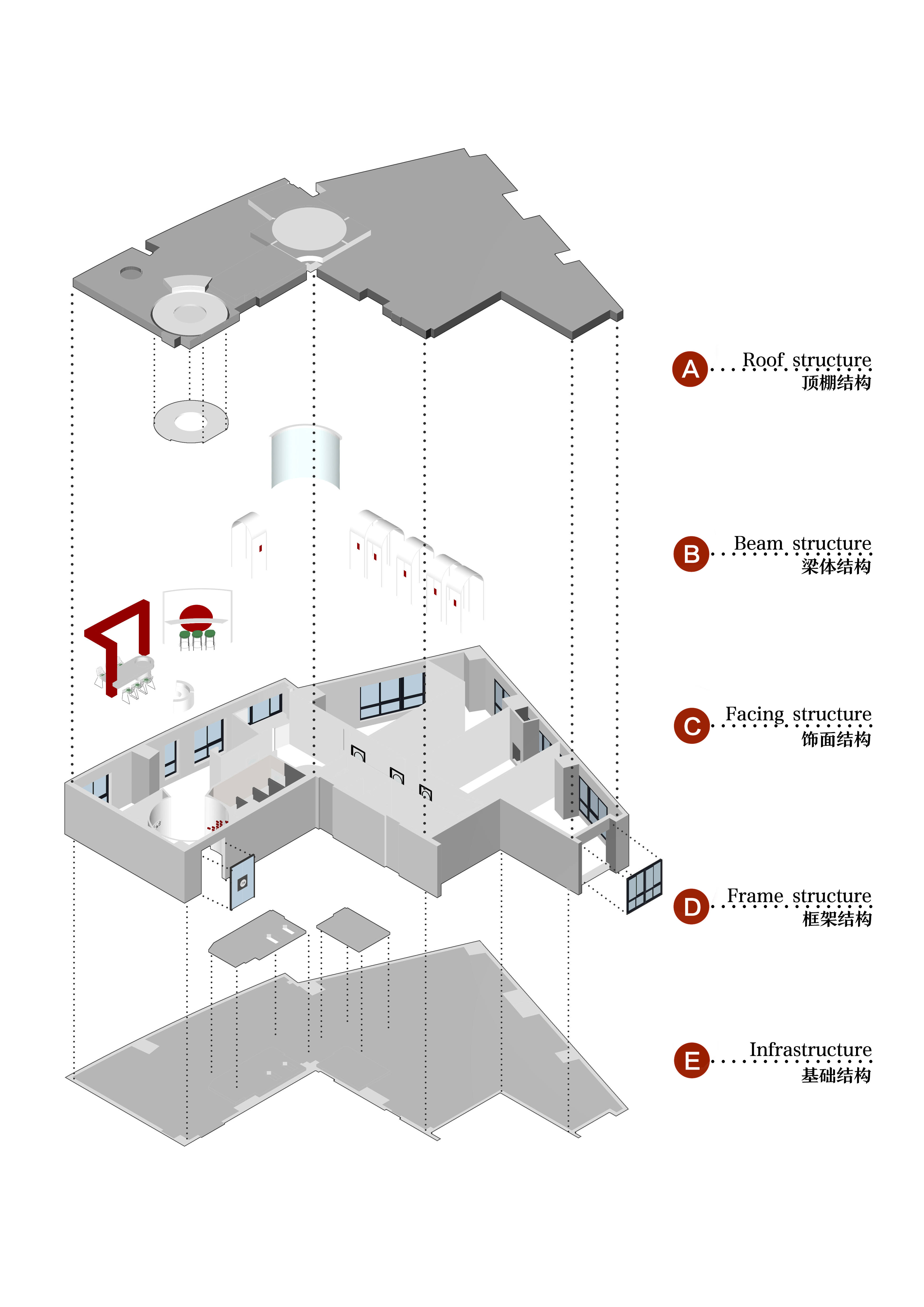 A Roof structure
顶棚结构

B Beam structure
梁体结构

C Facing structure
饰面结构

D Frame structure
框架结构

E Infrastructure
基础结构