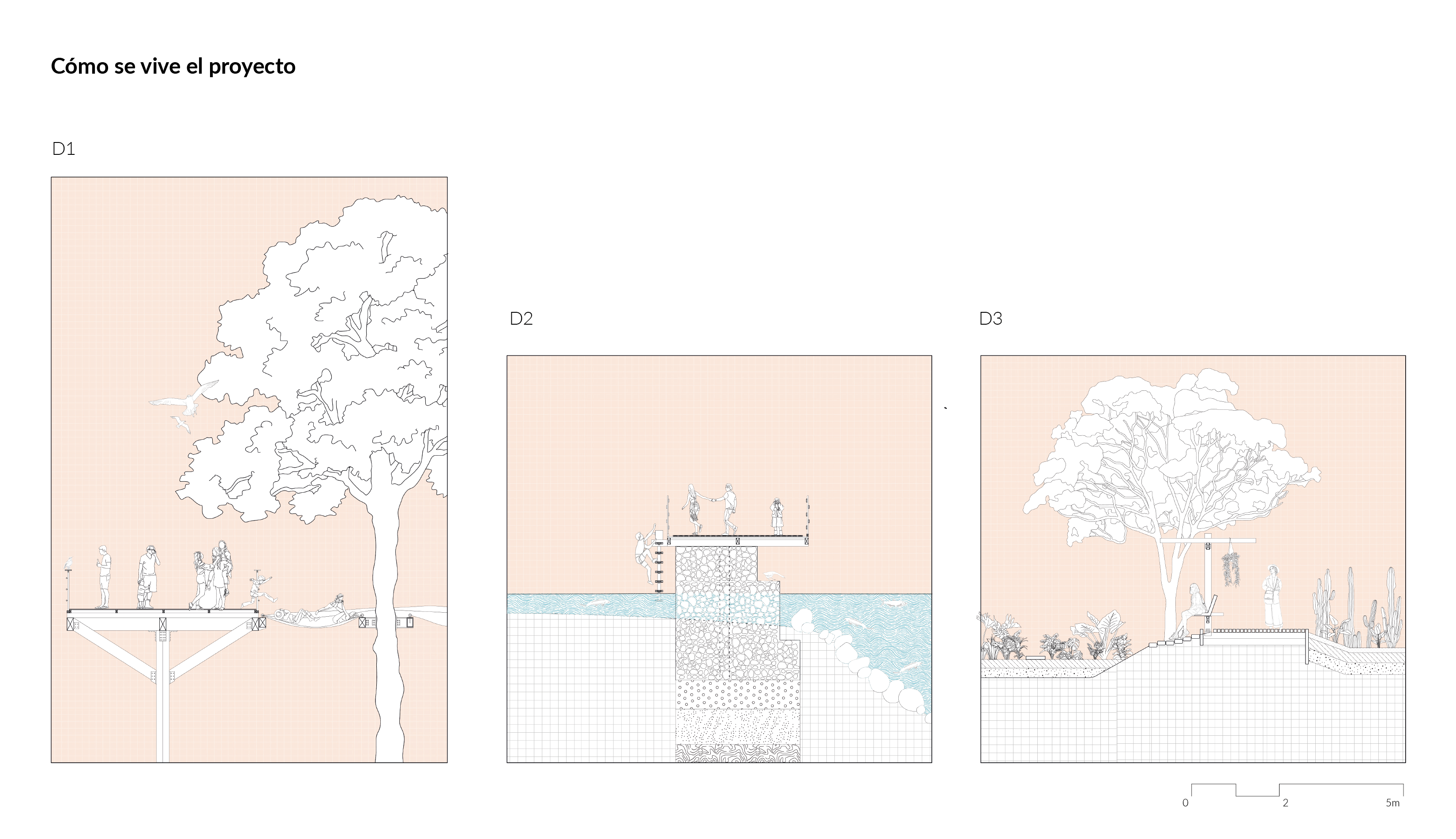 Cómo se vive el proyecto

D1

D2

D3

0
2
5m