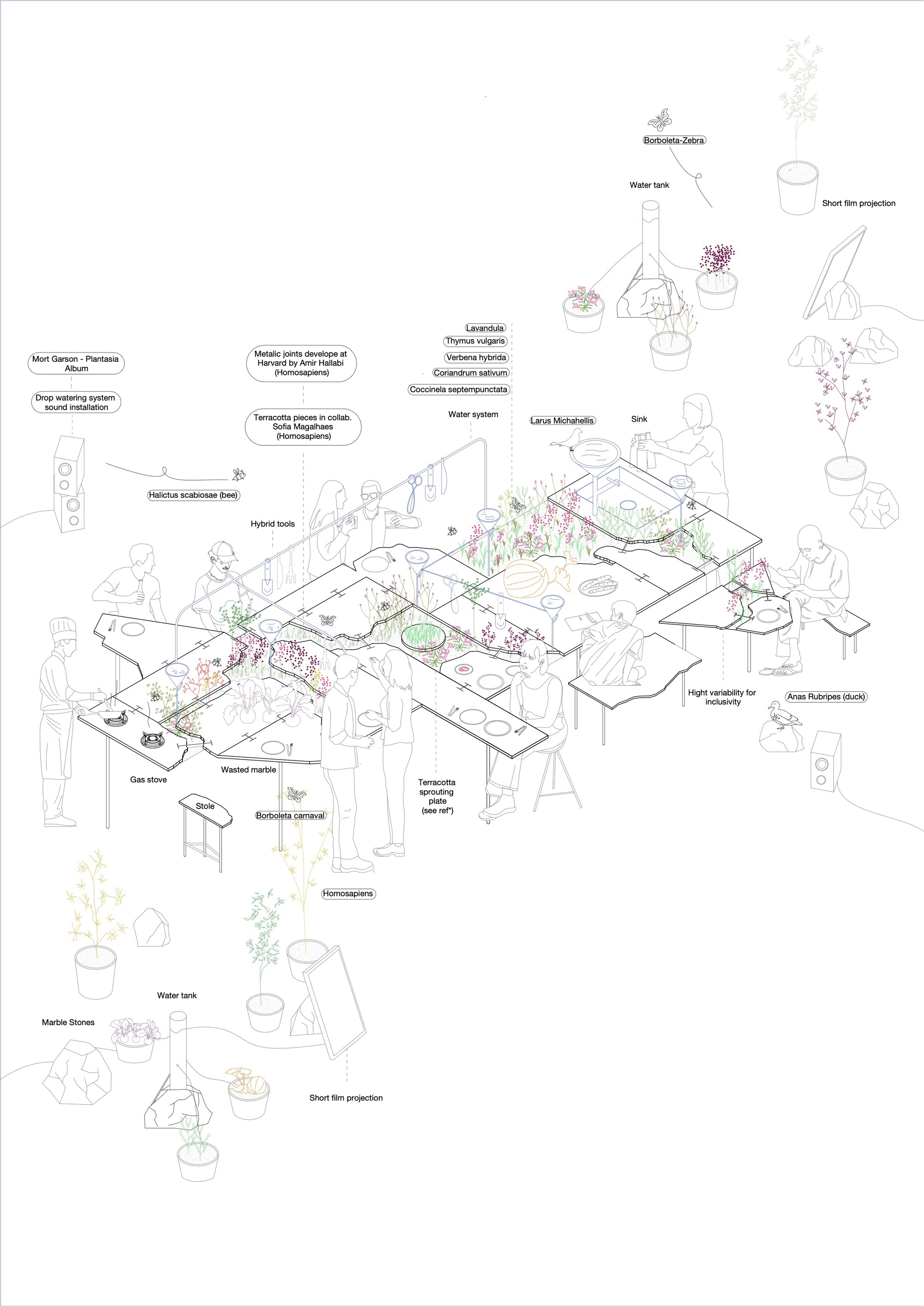 Borboleta-Zebra

Water tank

Short film projection

Lavandula

Thymus vulgaris

Verbena hybrida

Coriandrum sativum

Coccinela septempunctata

Mort Garson - Plantasia Album

Drop watering system sound installation

Metalic joints develope at Harvard by Amir Hallabi (Homosapiens)

Terracotta pieces in collab. Sofia Magalhaes (Homosapiens)

Water system

Larus Michahellis

Sink

Halictus scabiosae (bee)

Hybrid tools

Hight variability for inclusivity

Anas Rubripes (duck)

Gas stove

Wasted marble

Terracotta sprouting plate (see ref*)

Stole

Borboleta carnaval

Homosapiens

Water tank

Marble Stones

Short film projection