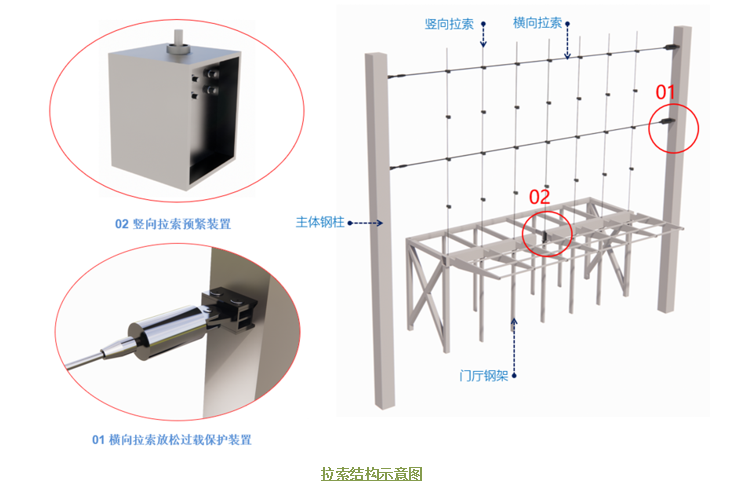 02 竖向拉索预紧装置

01 横向拉索放松过载保护装置

竖向拉索

横向拉索

01

02

主体钢柱

门厅钢架

拉索结构示意图