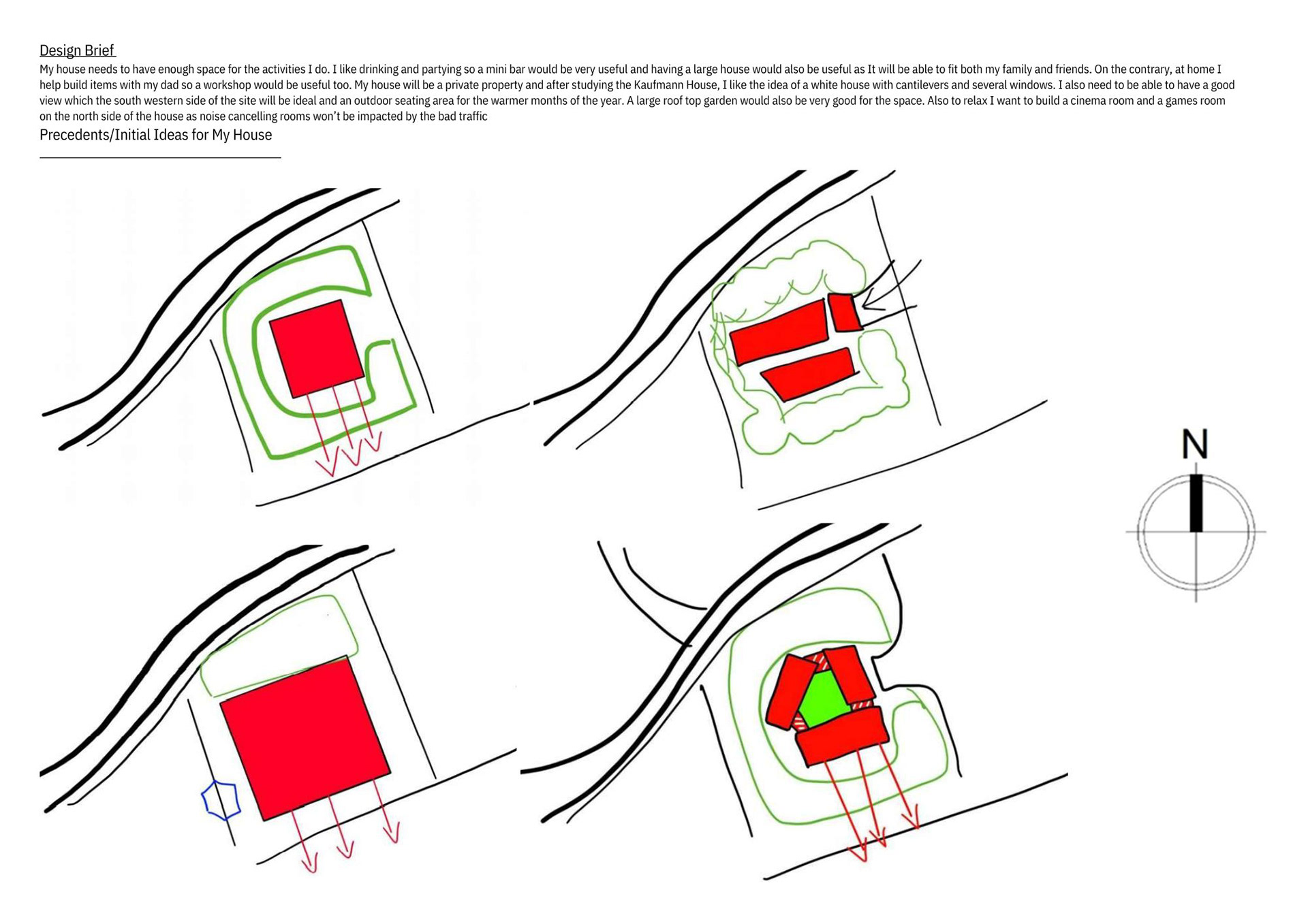 Design Brief

My house needs to have enough space for the activities I do. I like drinking and partying so a mini bar would be very useful and having a large house would also be useful as It will be able to fit both my family and friends. On the contrary, at home I help build items with my dad so a workshop would be useful too. My house will be a private property and after studying the Kaufmann House, I like the idea of a white house with cantilevers and several windows. I also need to be able to have a good view which the south western side of the site will be ideal and an outdoor seating area for the warmer months of the year. A large roof top garden would also be very good for the space. Also to relax I want to build a cinema room and a games room on the north side of the house as noise cancelling rooms won't be impacted by the bad traffic

Precedents/Initial Ideas for My House

N