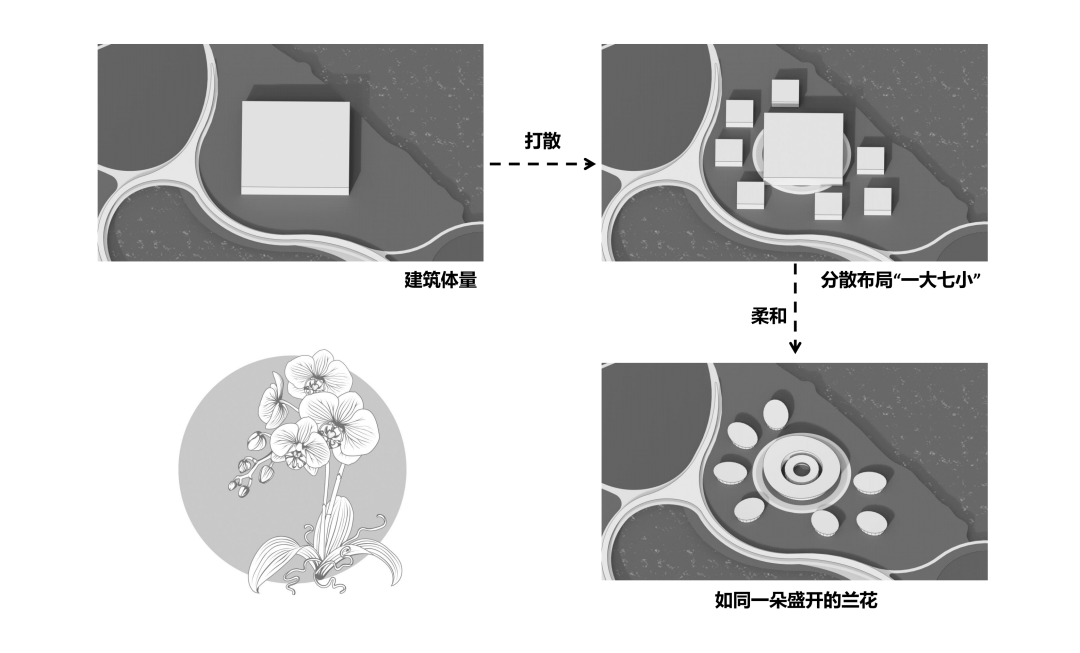 打散

建筑体量

分散布局“一大七小”

柔和

如同一朵盛开的兰花