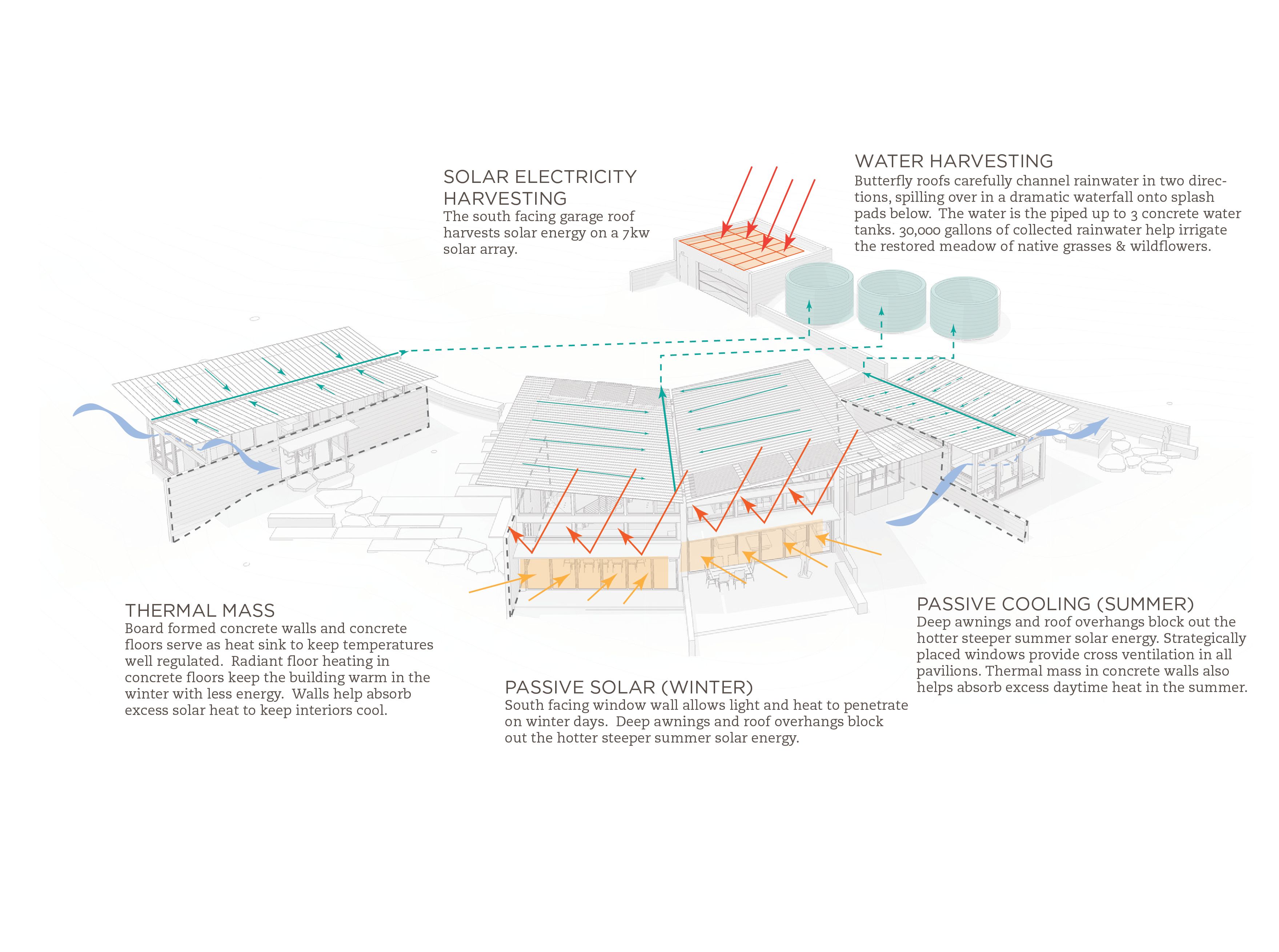 SOLAR ELECTRICITY HARVESTING
The south facing garage roof harvests solar energy on a 7kw solar array.

WATER HARVESTING
Butterfly roofs carefully channel rainwater in two directions, spilling over in a dramatic waterfall onto splash pads below. The water is the piped up to 3 concrete water tanks. 30,000 gallons of collected rainwater help irrigate the restored meadow of native grasses & wildflowers.

THERMAL MASS
Board formed concrete walls and concrete floors serve as heat sink to keep temperatures well regulated. Radiant floor heating in concrete floors keep the building warm in the winter with less energy. Walls help absorb excess solar heat to keep interiors cool.

PASSIVE SOLAR (WINTER)
South facing window wall allows light and heat to penetrate on winter days. Deep awnings and roof overhangs block out the hotter steeper summer solar energy.

PASSIVE COOLING (SUMMER)
Deep awnings and roof overhangs block out the hotter steeper summer solar energy. Strategically placed windows provide cross ventilation in all pavilions. Thermal mass in concrete walls also helps absorb excess daytime heat in the summer.