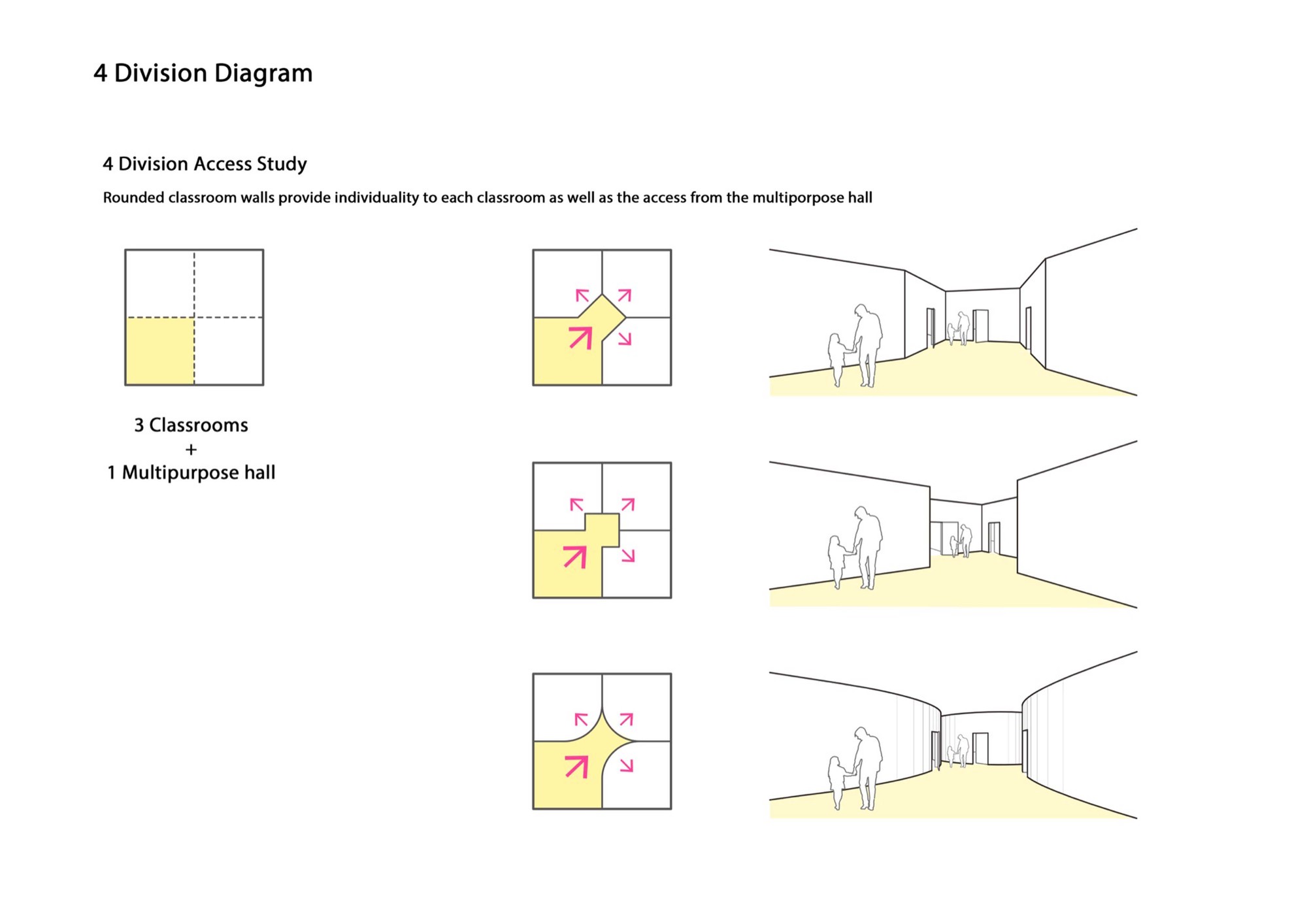 4 Division Diagram

4 Division Access Study

Rounded classroom walls provide individuality to each classroom as well as the access from the multiporpose hall

3 Classrooms
+
1 Multipurpose hall