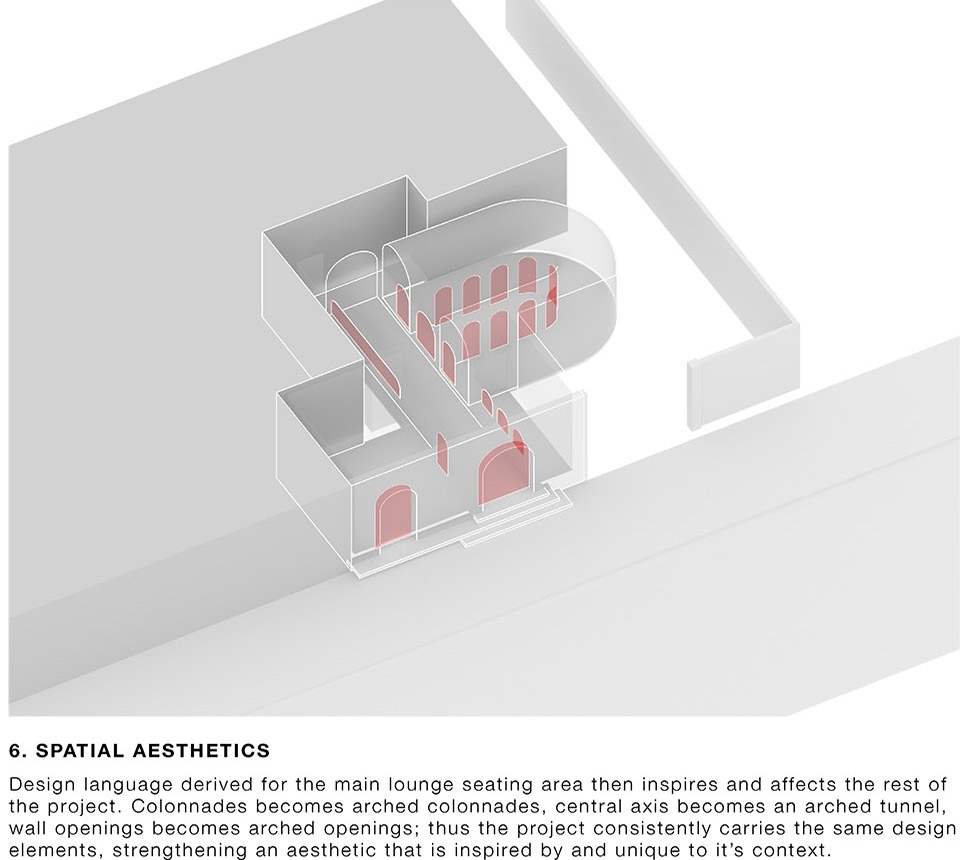 6. SPATIAL AESTHETICS

Design language derived for the main lounge seating area then inspires and affects the rest of the project. Colonnades becomes arched colonnades, central axis becomes an arched tunnel, wall openings becomes arched openings; thus the project consistently carries the same design elements, strengthening an aesthetic that is inspired by and unique to it's context.