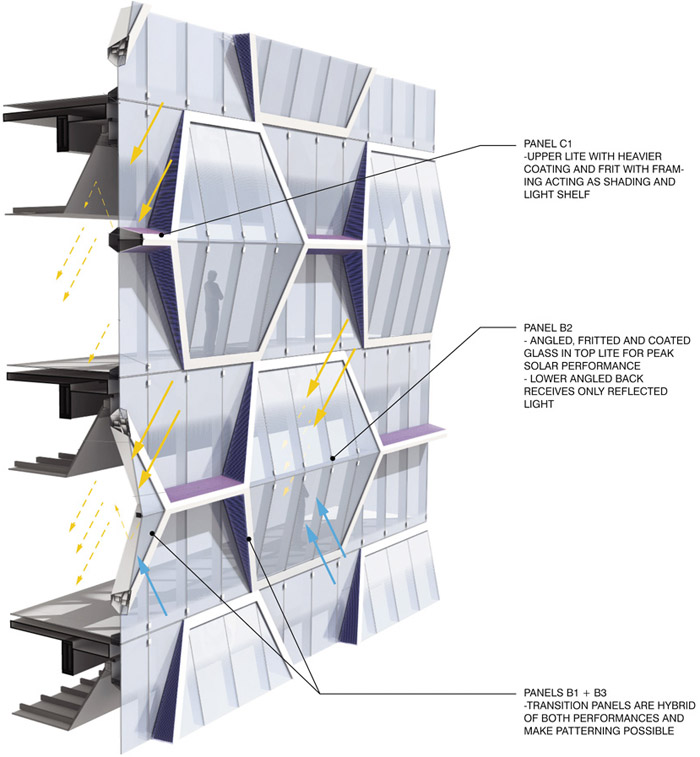 PANEL C1
-UPPER LITE WITH HEAVIER COATING AND FRIT WITH FRAMING ACTING AS SHADING AND LIGHT SHELF

PANEL B2
- ANGLED, FRITTED AND COATED GLASS IN TOP LITE FOR PEAK SOLAR PERFORMANCE
- LOWER ANGLED BACK RECEIVES ONLY REFLECTED LIGHT

PANELS B1 + B3
-TRANSITION PANELS ARE HYBRID OF BOTH PERFORMANCES AND MAKE PATTERNING POSSIBLE