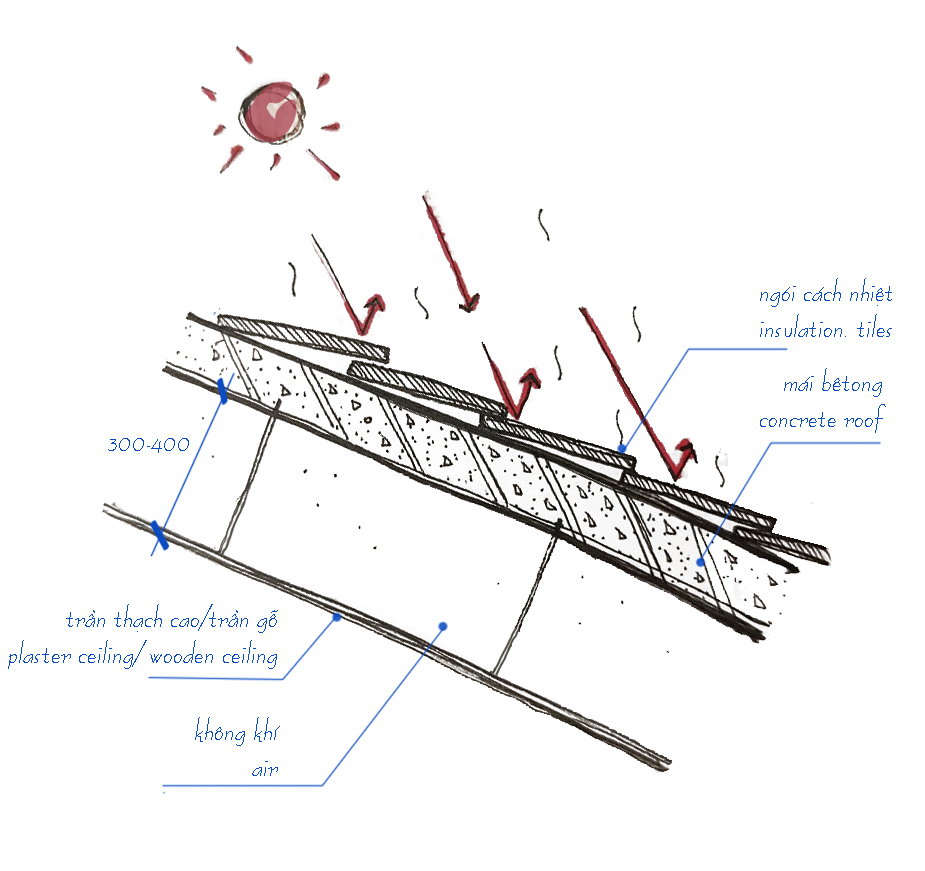 ngói cách nhiệt
insulation. tiles

mái bêtong
concrete roof

300-400

trần thạch cao/trần gỗ
plaster ceiling/ wooden ceiling

không khí
air